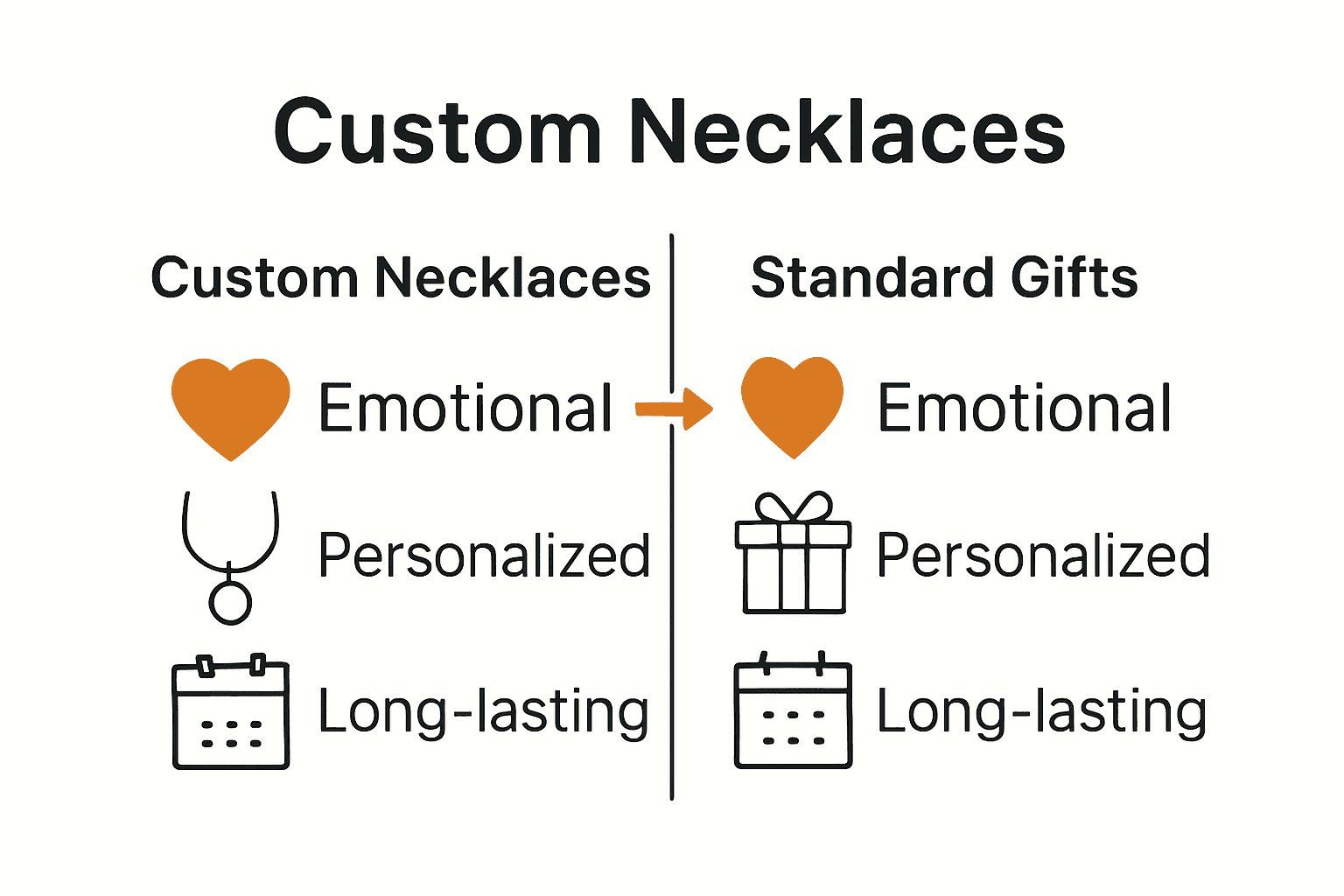 Custom Necklaces

Custom Necklaces

Emotional

Personalized

Long-lasting

Standard Gifts

Emotional

Personalized

Long-lasting