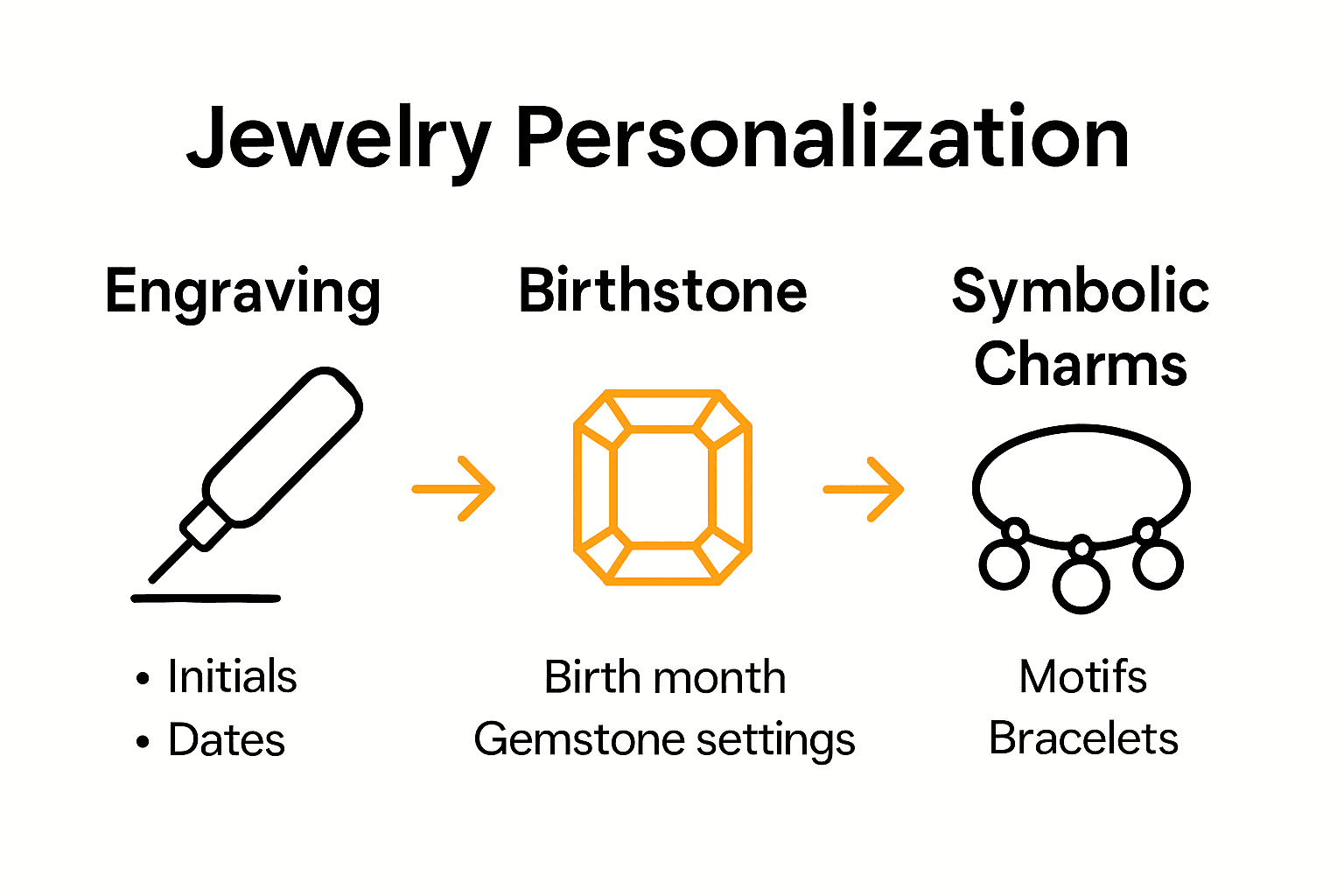 Jewelry Personalization

Engraving

• Initials
• Dates

Birthstone

Birth month
Gemstone settings

Symbolic Charms

Motifs
Bracelets