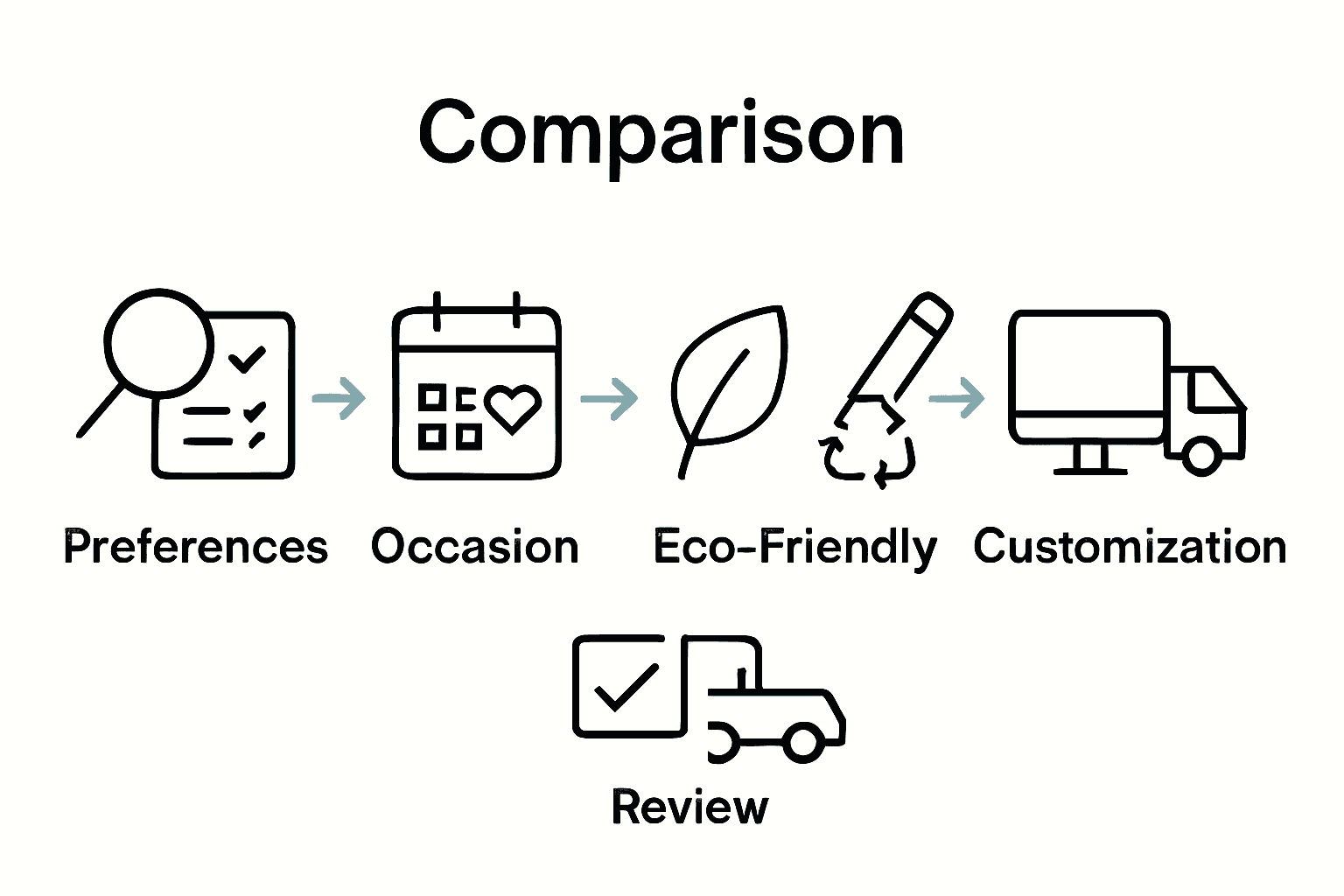 Comparison

Preferences

Occasion

Eco-Friendly

Customization

Review