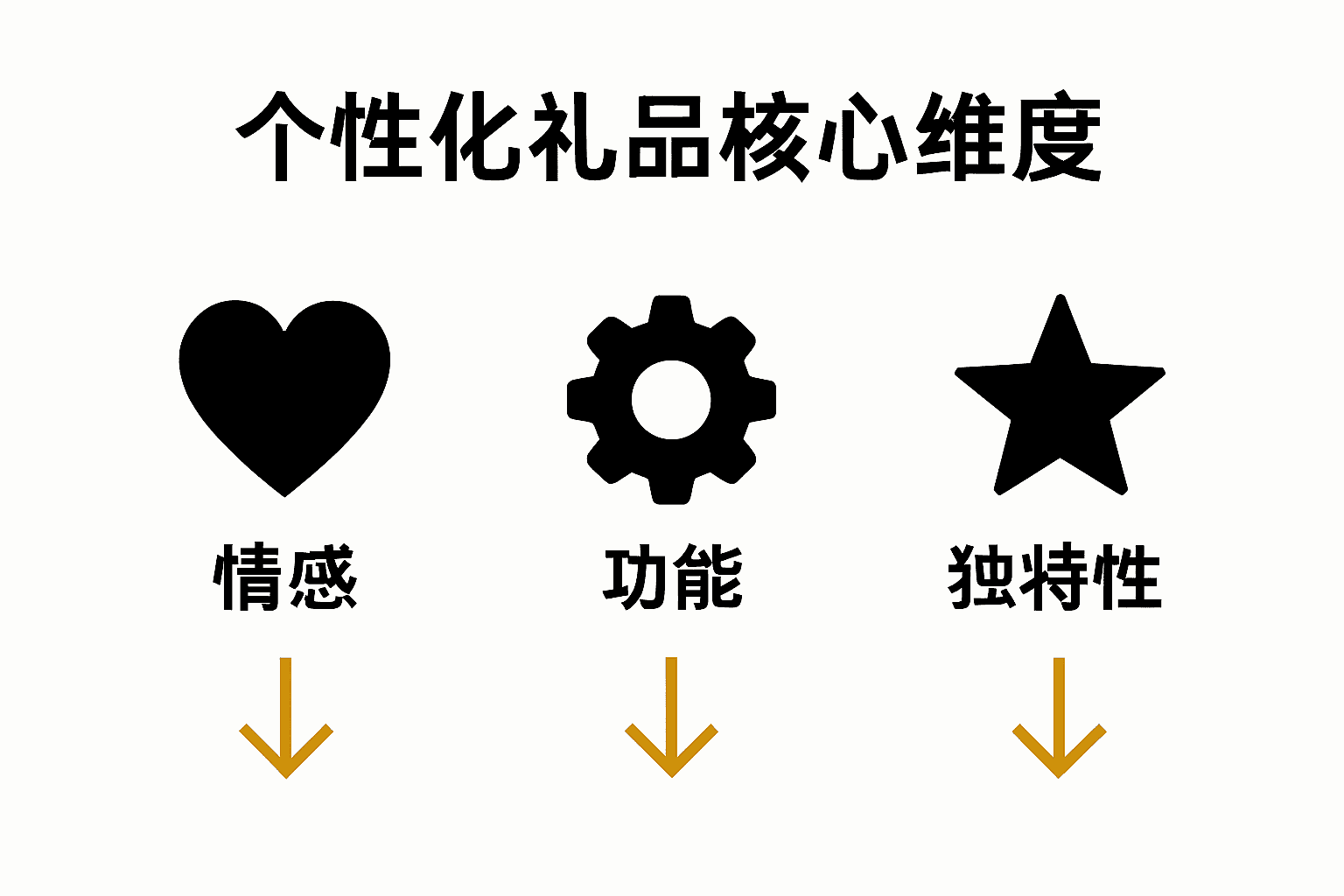 个性化礼品核心维度

情感

功能

独特性