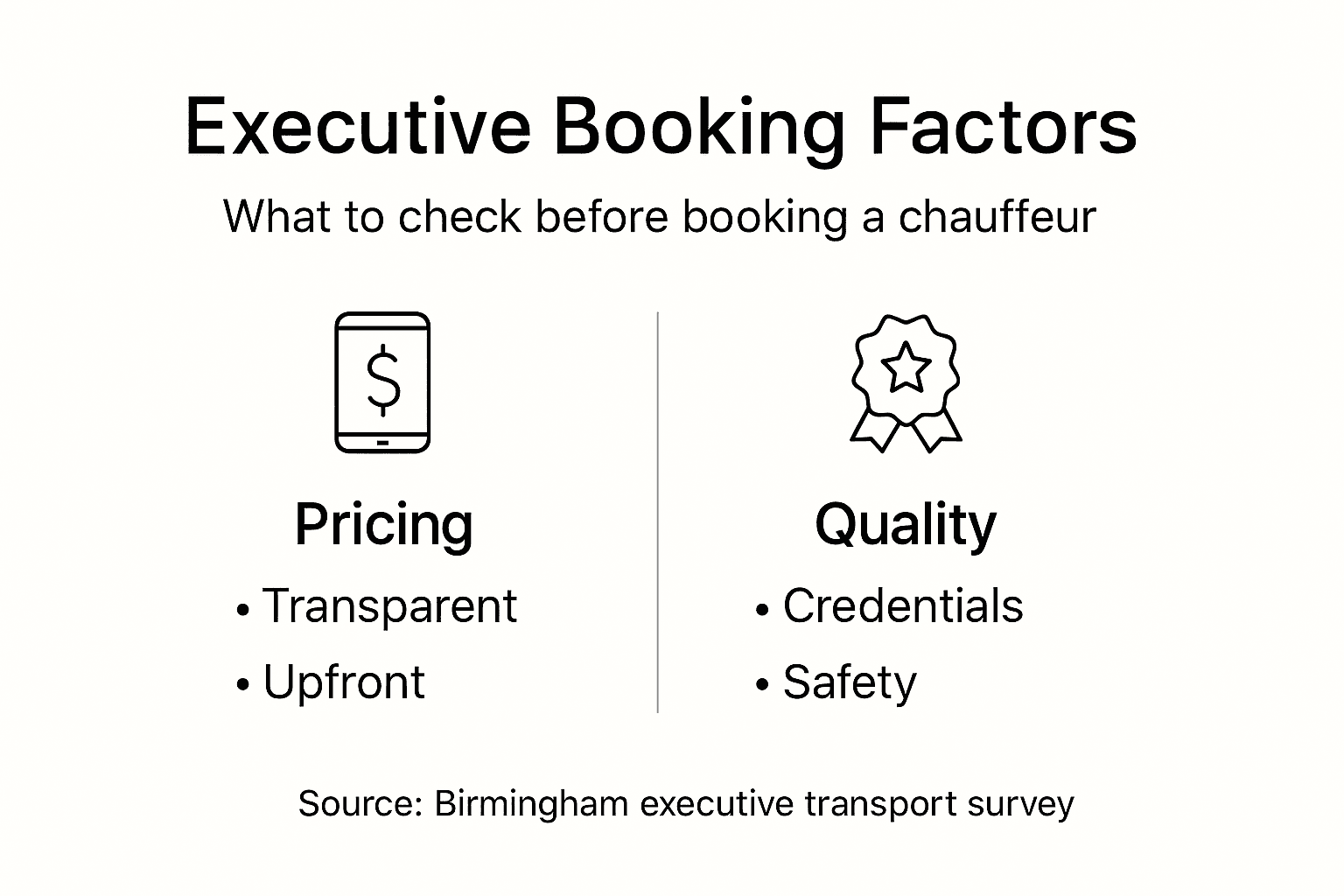 Executive Booking Factors

What to check before booking a chauffeur

$

Pricing

• Transparent
• Upfront

Quality

• Credentials
• Safety

Source: Birmingham executive transport survey