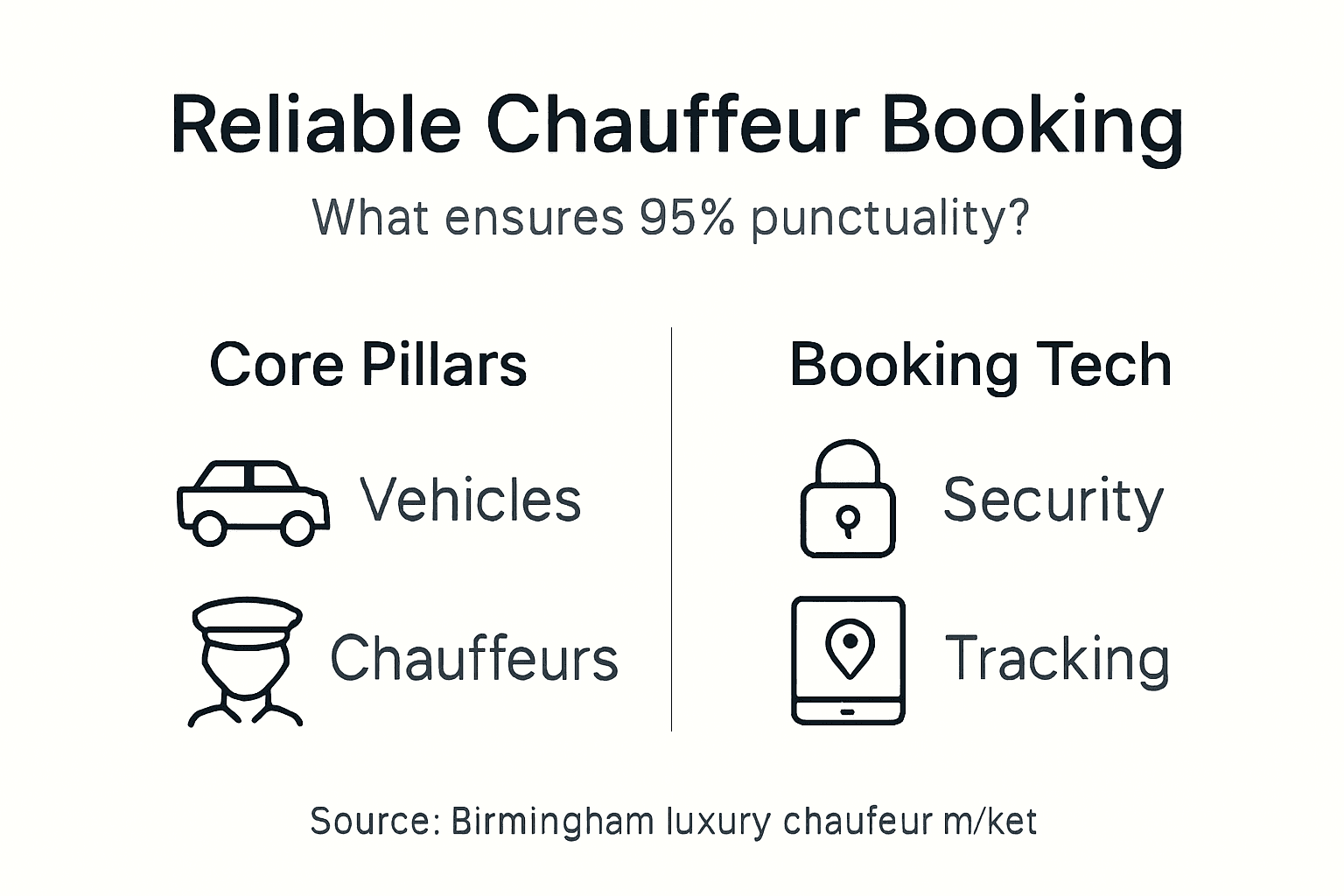 Reliable Chauffeur Booking

What ensures 95% punctuality?

Core Pillars

Vehicles

Chauffeurs

Booking Tech

Security

Tracking

Source: Birmingham luxury chaufeur m/ket