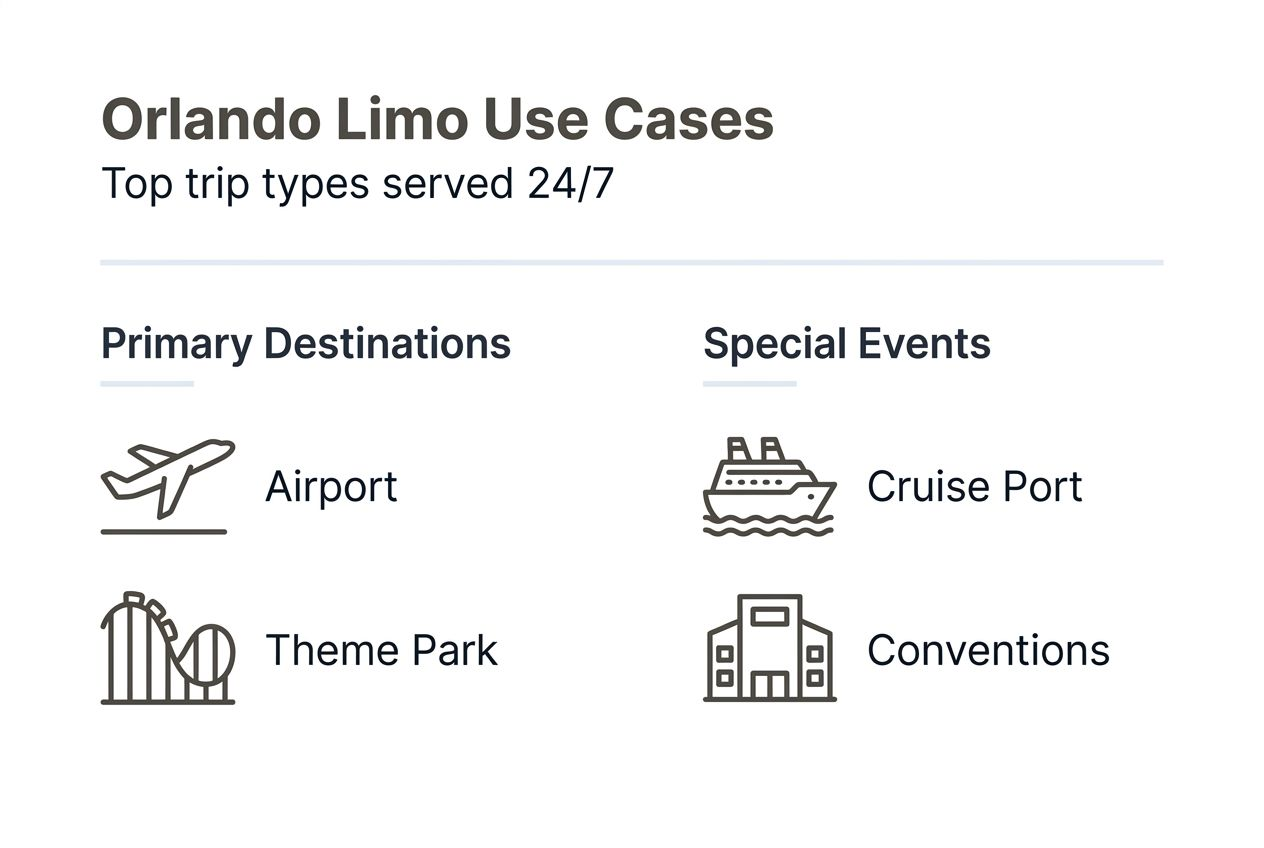 Orlando Limo Use Cases
Top trip types served 24/7

Primary Destinations

Airport

Theme Park

Special Events

Cruise Port

Conventions