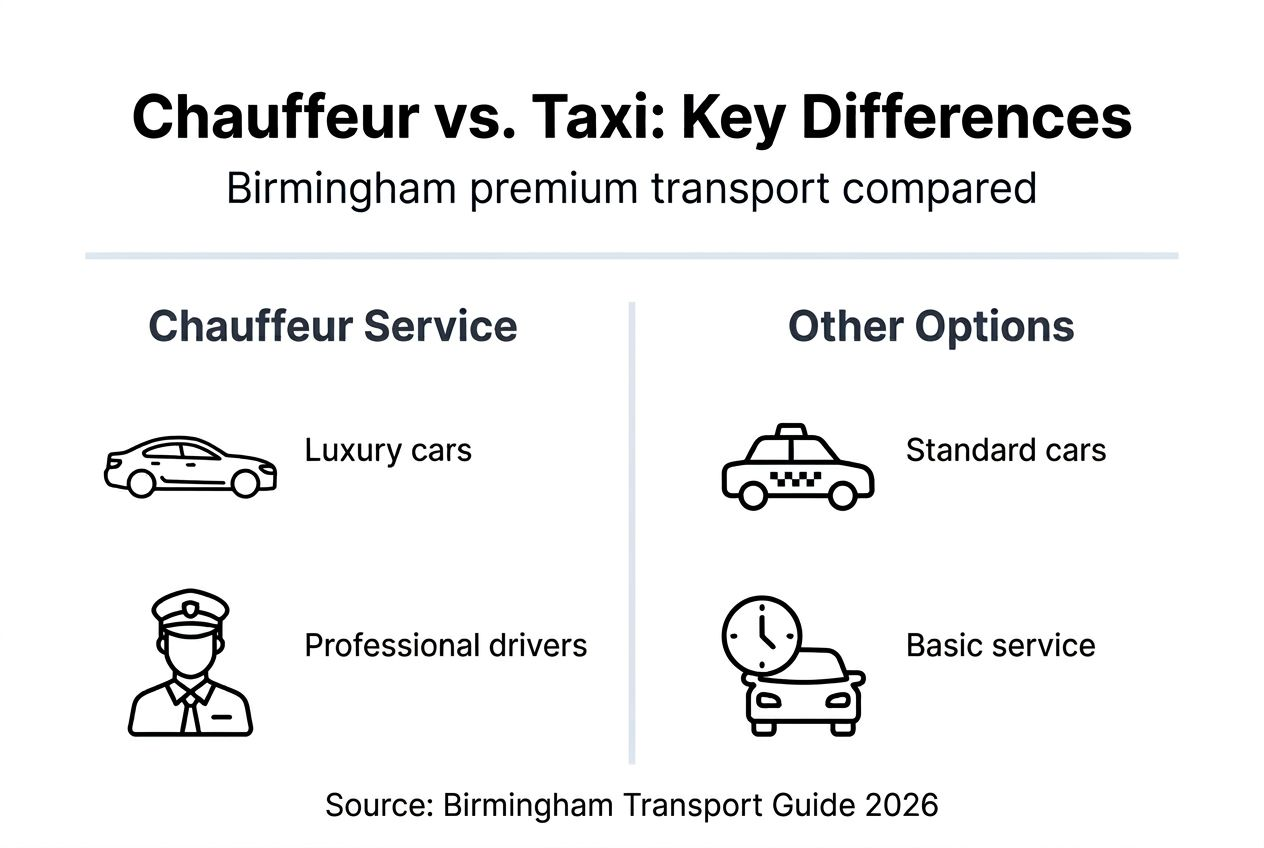 Chauffeur vs. Taxi: Key Differences

Birmingham premium transport compared

Chauffeur Service

Luxury cars

Professional drivers

Other Options

Standard cars

Basic service

Source: Birmingham Transport Guide 2026