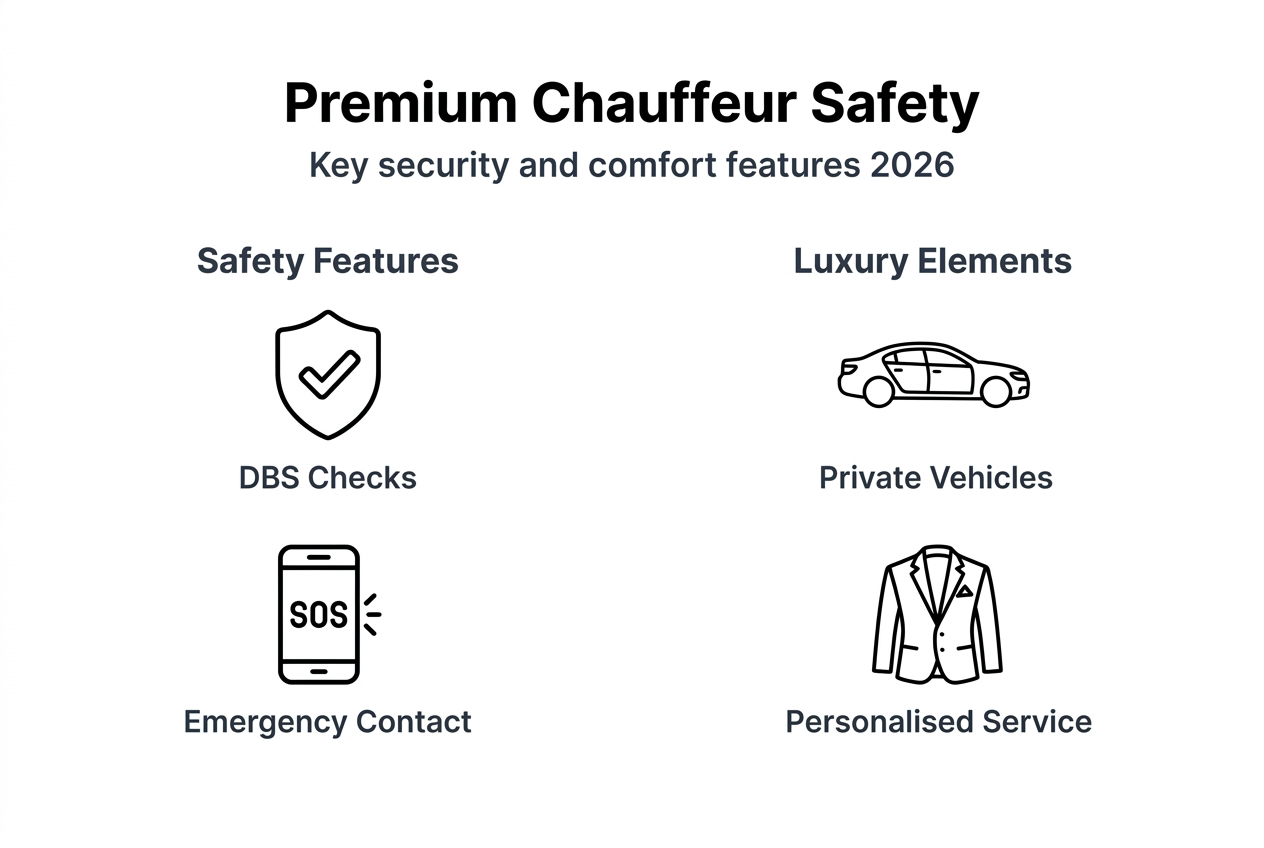 Premium Chauffeur Safety

Key security and comfort features 2026

Safety Features

DBS Checks

SOS

Emergency Contact

Luxury Elements

Private Vehicles

Personalised Service