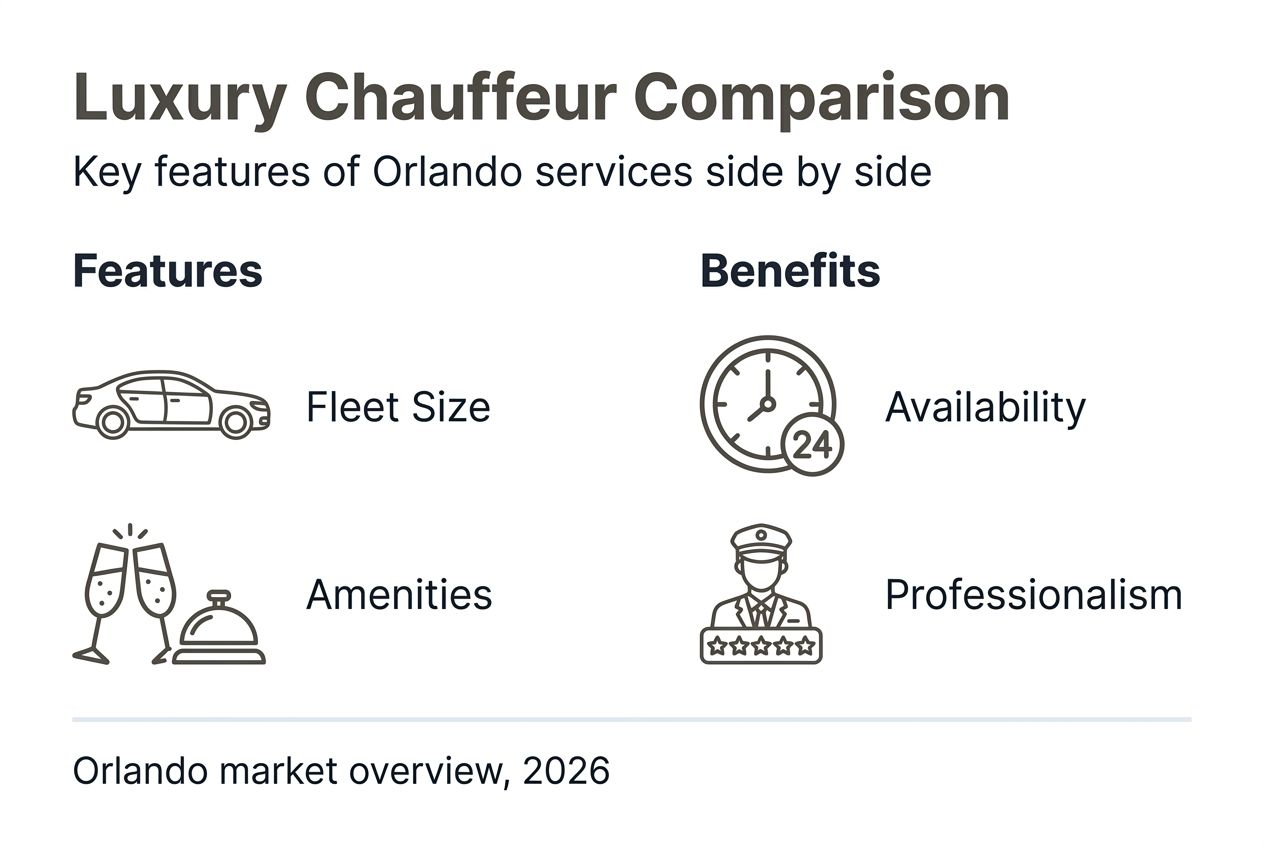 Luxury Chauffeur Comparison

Key features of Orlando services side by side

Features

Fleet Size

Amenities

Benefits

24

Availability

Professionalism

Orlando market overview, 2026