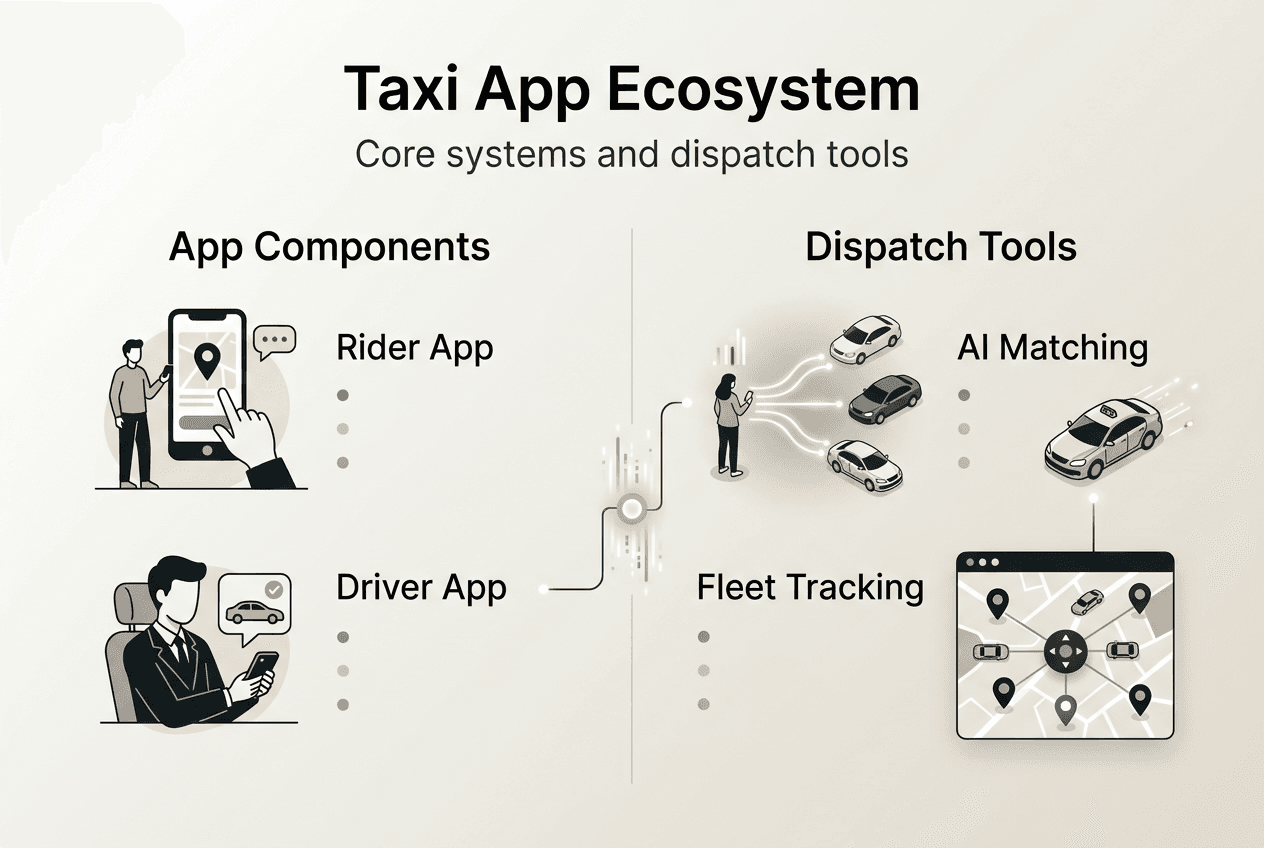 Taxi App Ecosystem

Core systems and dispatch tools

App Components

Rider App

Driver App

Dispatch Tools

AI Matching

Fleet Tracking