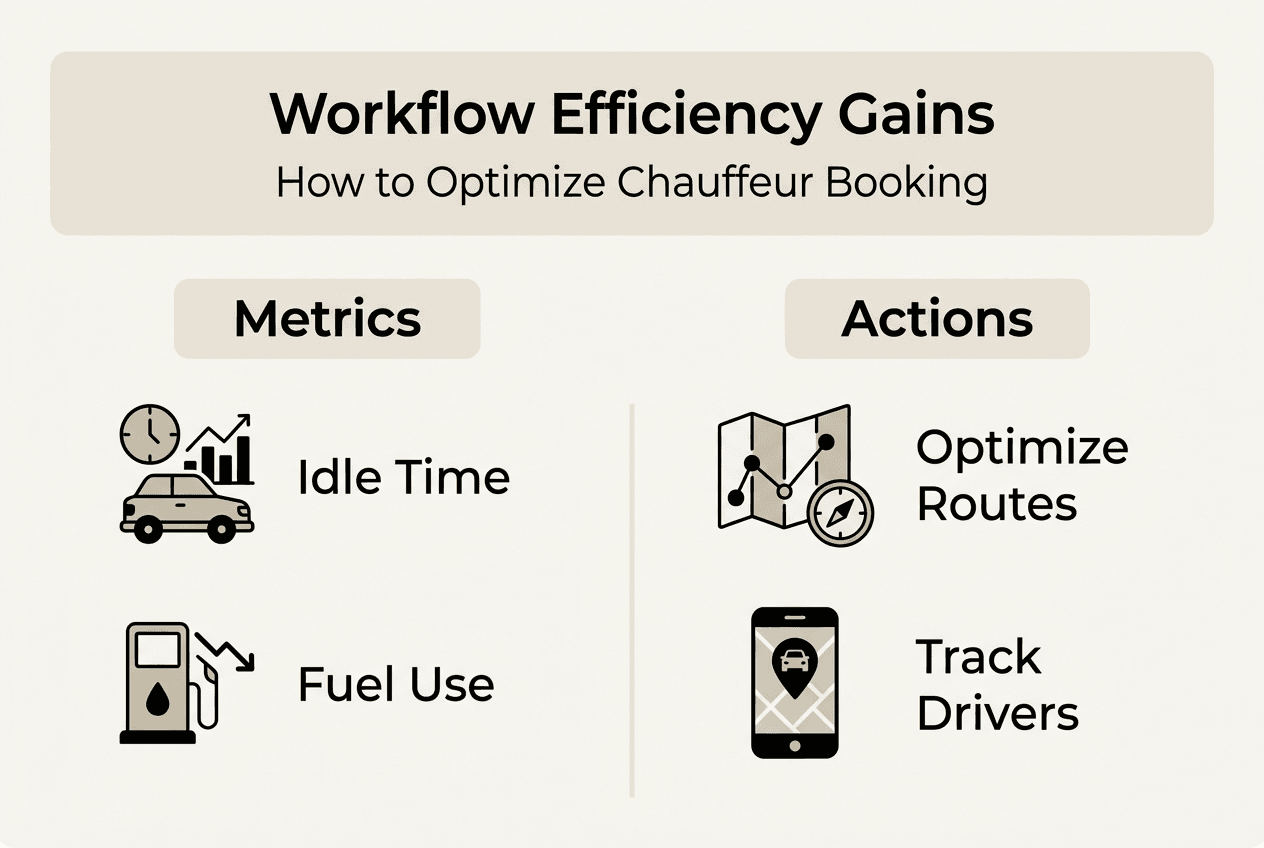 Workflow Efficiency Gains

How to Optimize Chauffeur Booking

Metrics

Idle Time

Fuel Use

Actions

Optimize Routes

Track Drivers