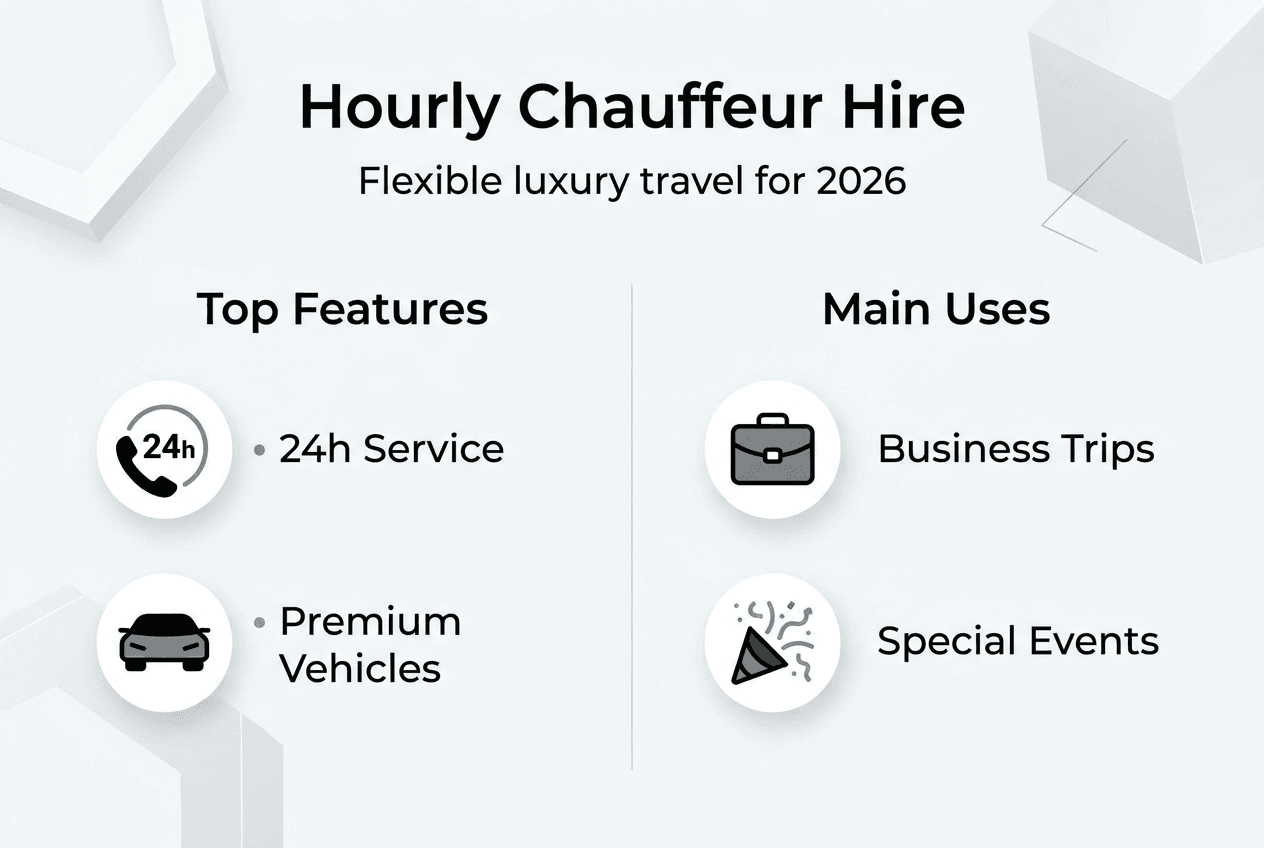 Hourly Chauffeur Hire

Flexible luxury travel for 2026

Top Features

24h

• 24h Service

• Premium Vehicles

Main Uses

Business Trips

Special Events