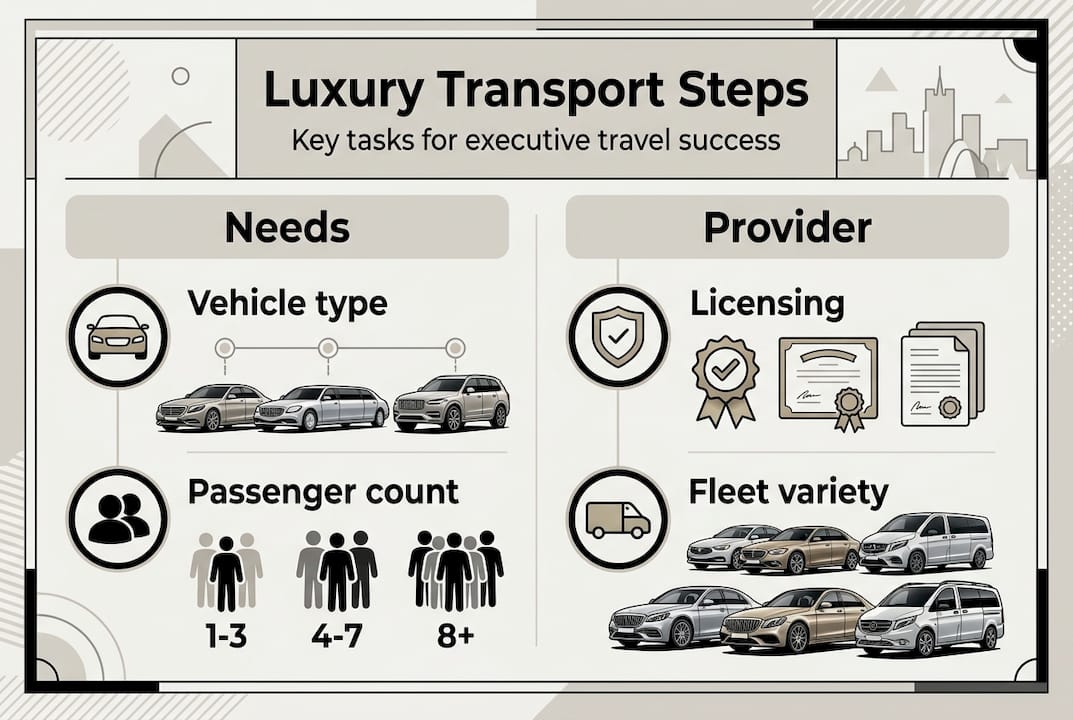 Luxury Transport Steps

Key tasks for executive travel success

Needs

Vehicle type

Passenger count

1-3

4-7

8+

Provider

Licensing

Fleet variety