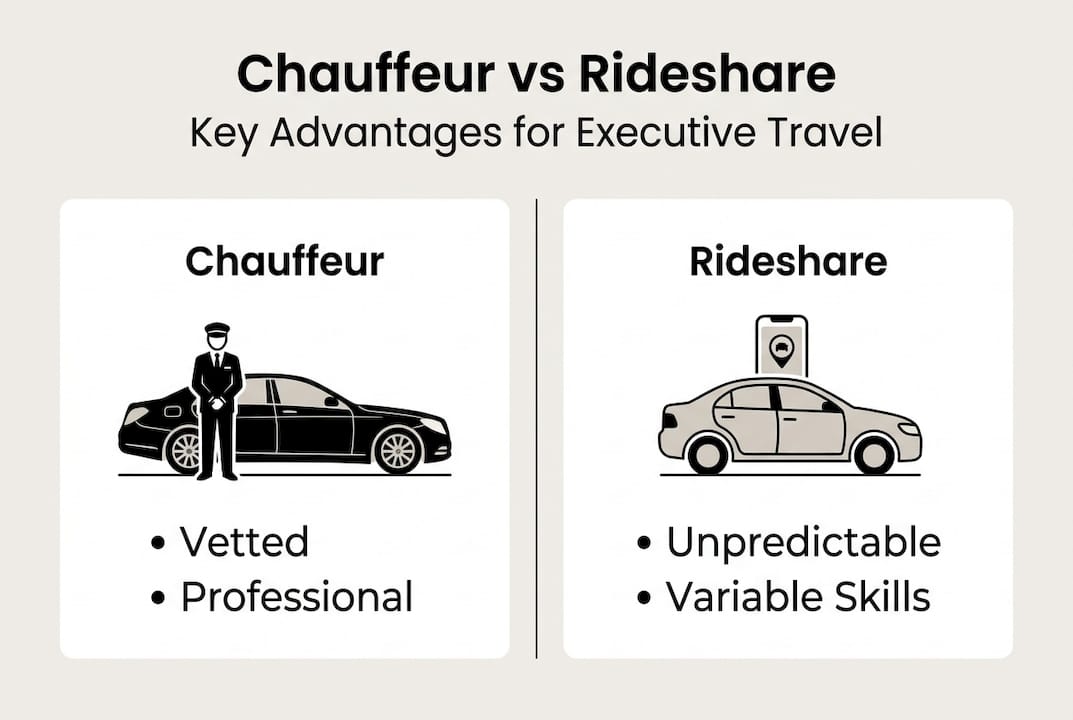 Chauffeur vs Rideshare
Key Advantages for Executive Travel

Chauffeur

• Vetted
• Professional

Rideshare

• Unpredictable
• Variable Skills