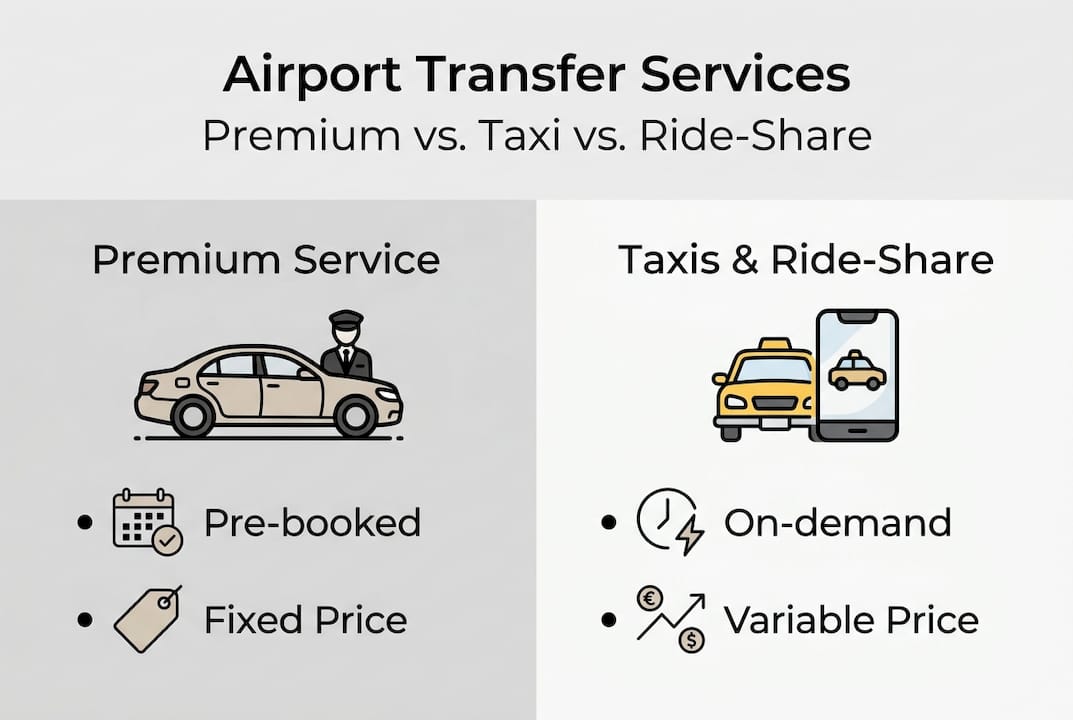 Airport Transfer Services
Premium vs. Taxi vs. Ride-Share

Premium Service

• Pre-booked
• Fixed Price

Taxis & Ride-Share

• On-demand
• Variable Price