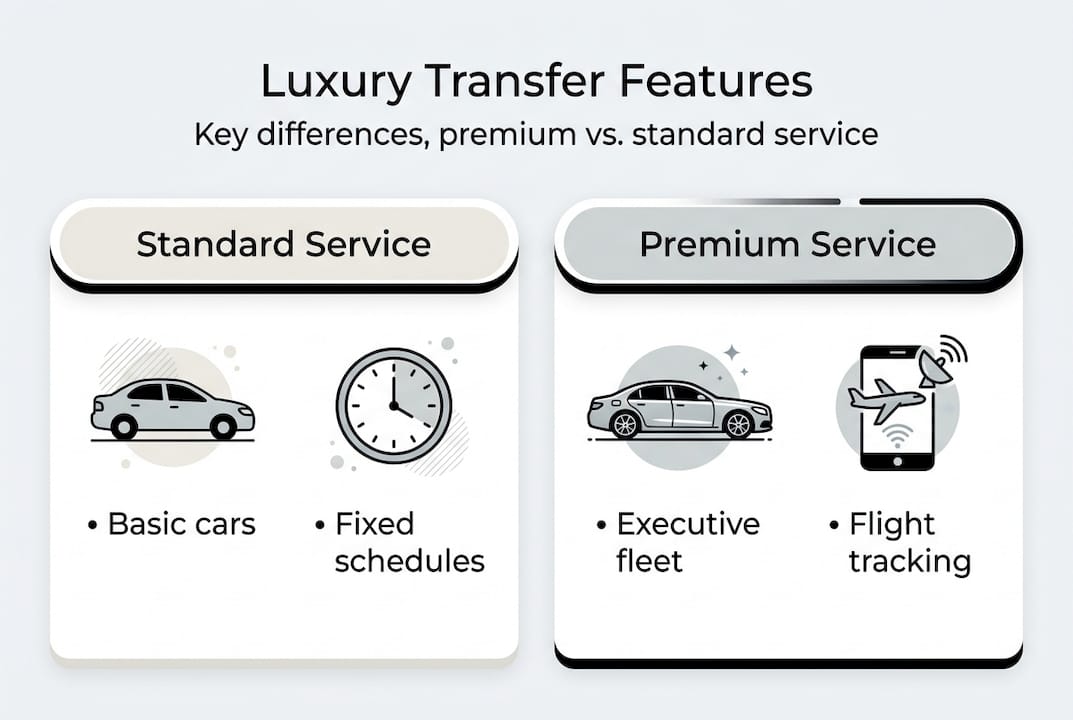 Luxury Transfer Features
Key differences, premium vs. standard service

Standard Service

• Basic cars

• Fixed schedules

Premium Service

• Executive fleet

• Flight tracking