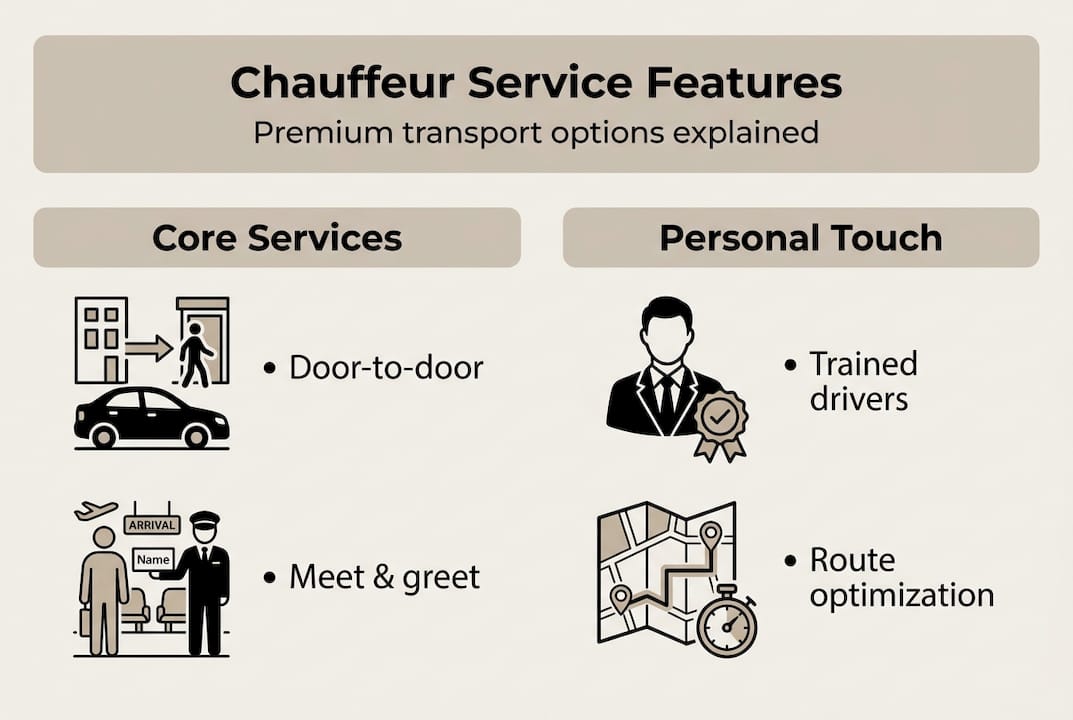 Chauffeur Service Features
Premium transport options explained

Core Services

• Door-to-door

ARRIVAL
Name
• Meet & greet

Personal Touch

• Trained drivers

• Route optimization