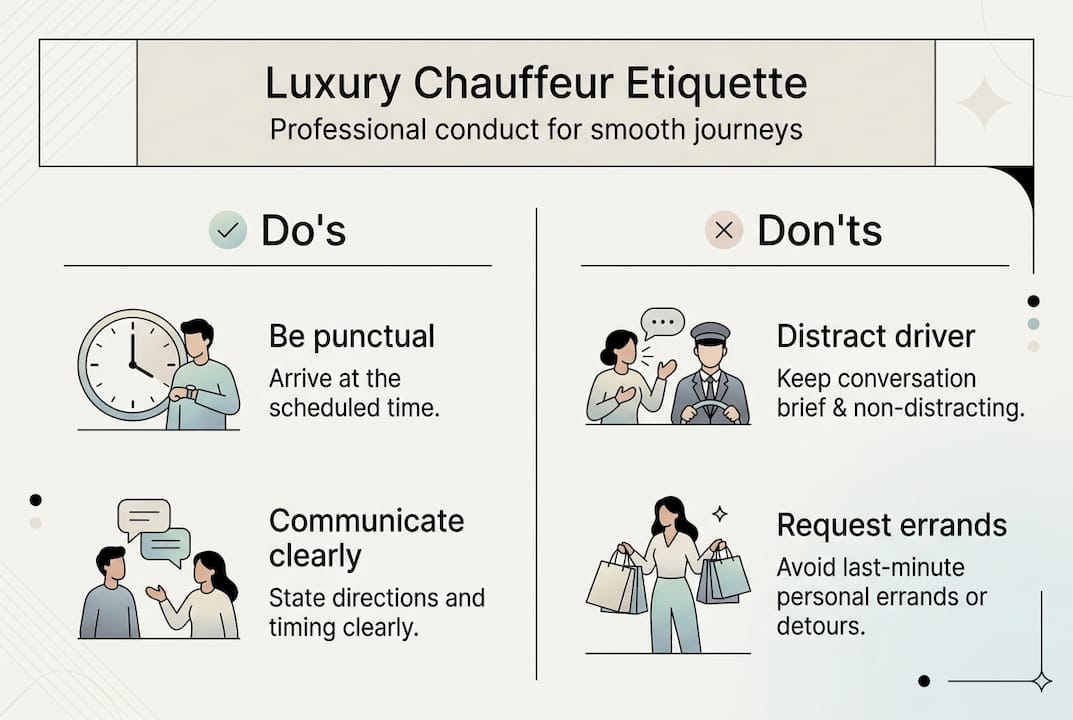 Luxury Chauffeur Etiquette
Professional conduct for smooth journeys

Do's

Be punctual
Arrive at the scheduled time.

Communicate clearly
State directions and timing clearly.

Don'ts

Distract driver
Keep conversation brief & non-distracting.

Request errands
Avoid last-minute personal errands or detours.