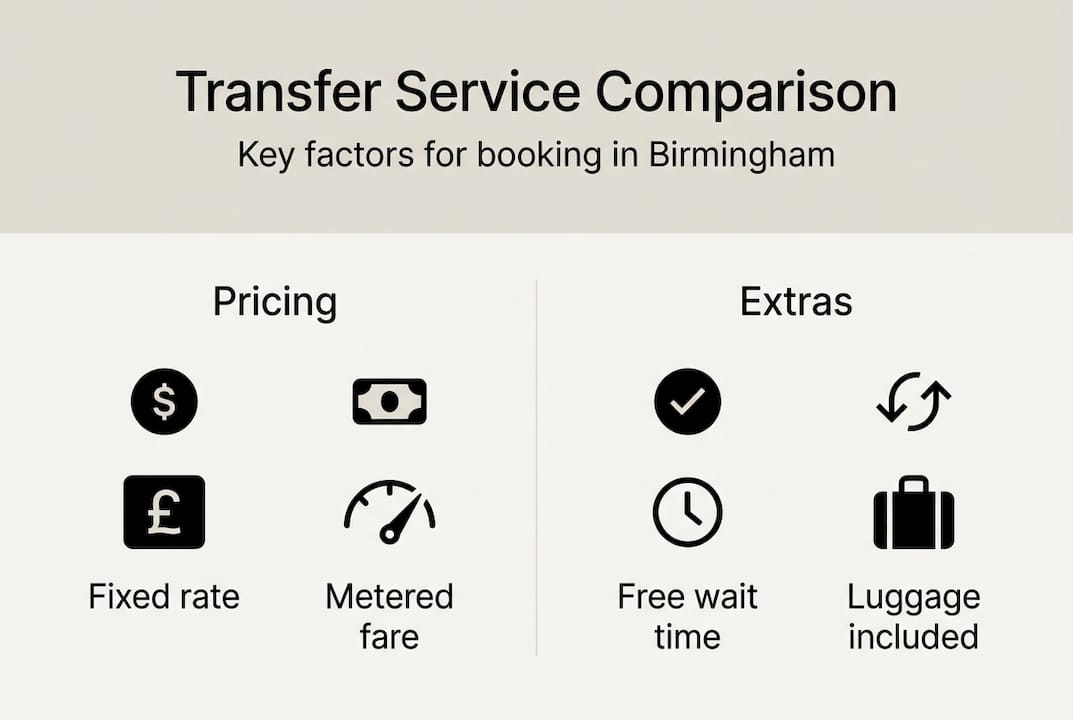 Transfer Service Comparison
Key factors for booking in Birmingham

Pricing

$

£

Fixed rate

Metered fare

Extras

Free wait time

Luggage included