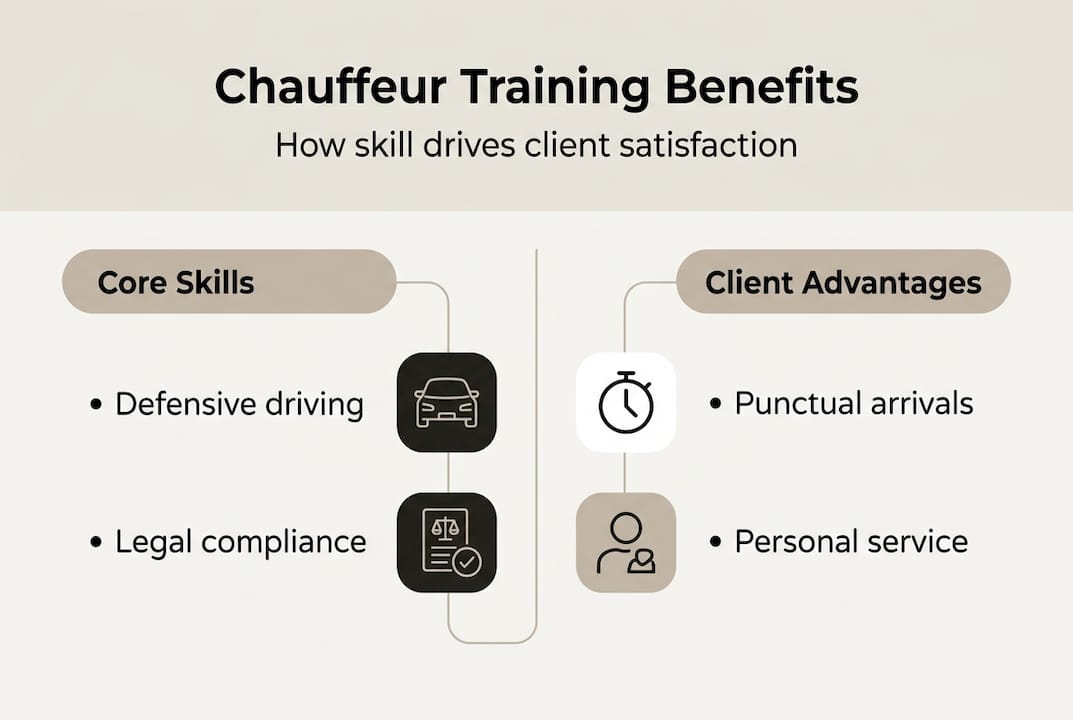 Chauffeur Training Benefits

How skill drives client satisfaction

Core Skills

• Defensive driving

• Legal compliance

Client Advantages

• Punctual arrivals

• Personal service