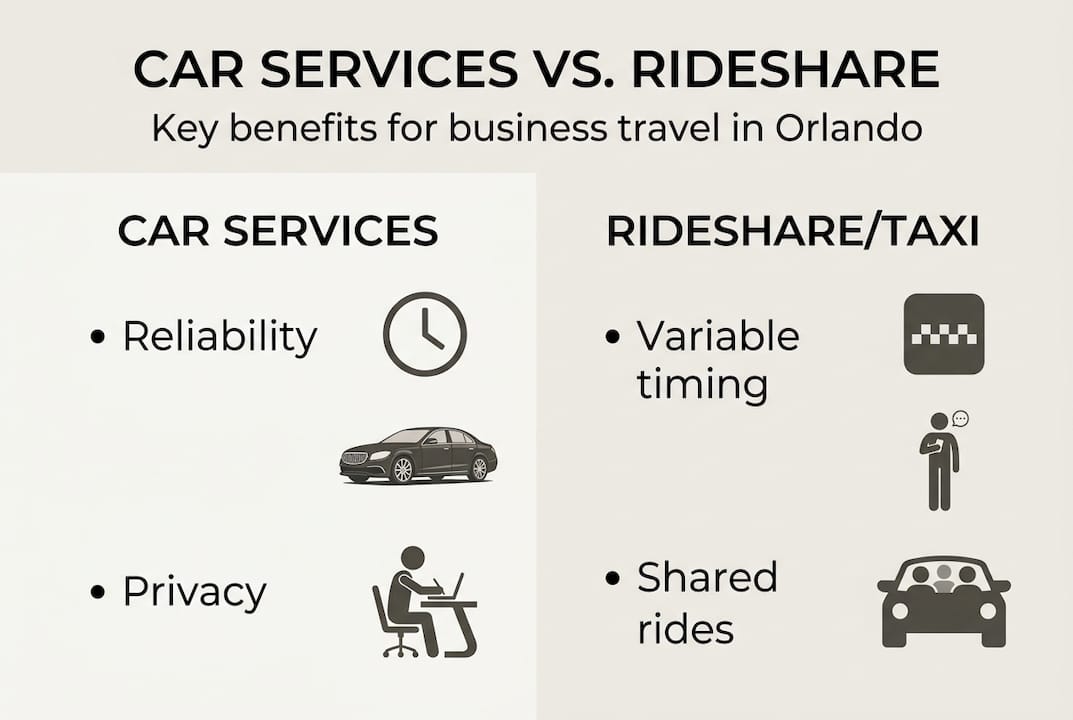 CAR SERVICES VS. RIDESHARE

Key benefits for business travel in Orlando

CAR SERVICES

• Reliability

• Privacy

RIDESHARE/TAXI

• Variable timing

• Shared rides