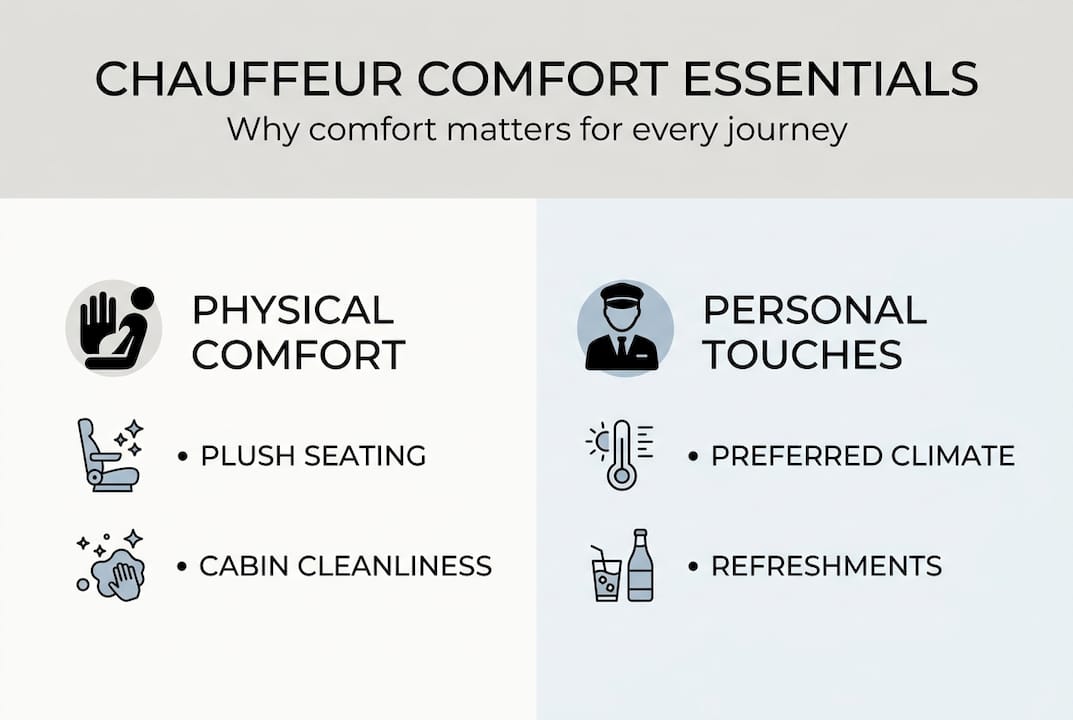 CHAUFFEUR COMFORT ESSENTIALS
Why comfort matters for every journey

PHYSICAL COMFORT

• PLUSH SEATING

• CABIN CLEANLINESS

PERSONAL TOUCHES

• PREFERRED CLIMATE

• REFRESHMENTS