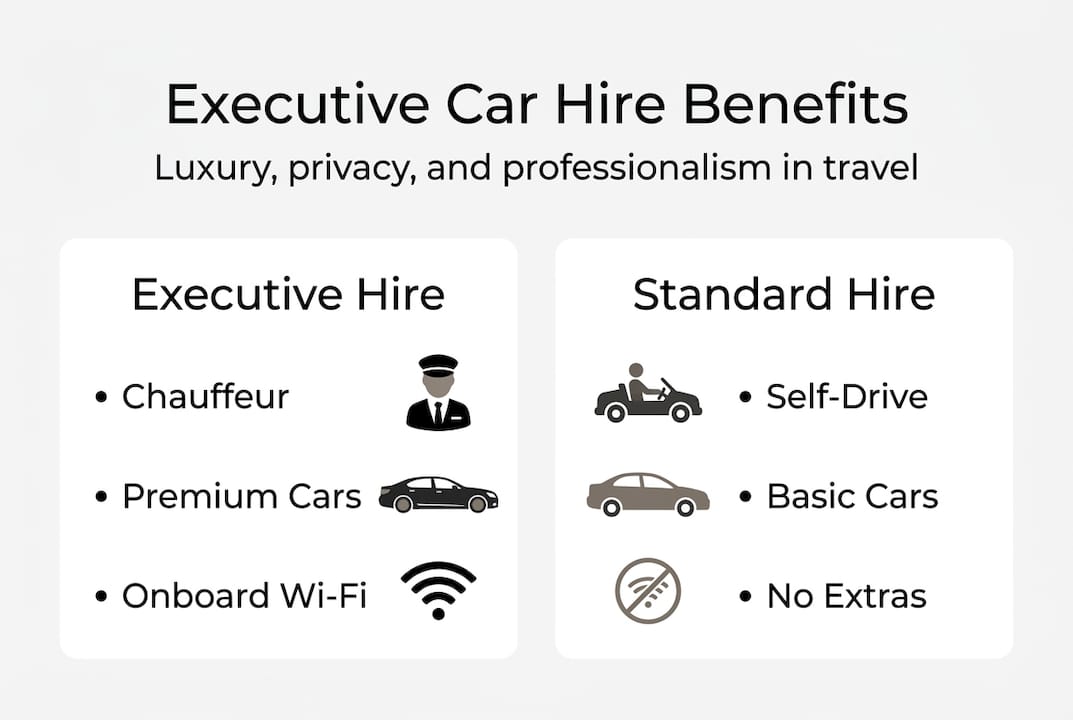 Executive Car Hire Benefits

Luxury, privacy, and professionalism in travel

Executive Hire

• Chauffeur

• Premium Cars

• Onboard Wi-Fi

Standard Hire

• Self-Drive

• Basic Cars

• No Extras