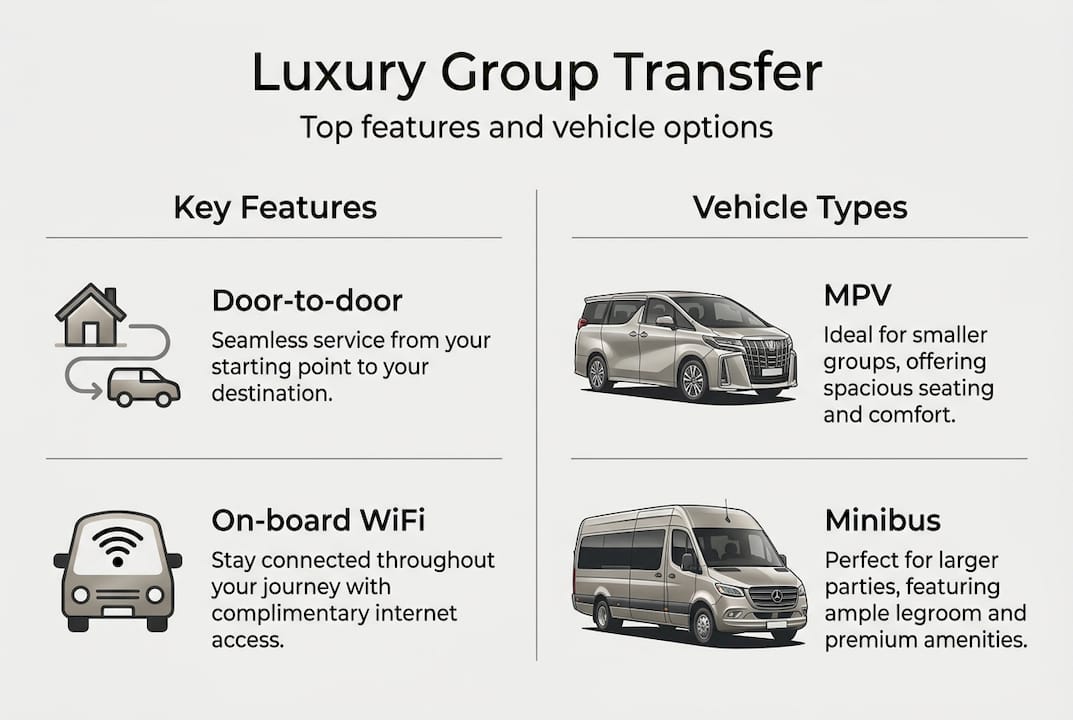 Luxury Group Transfer

Top features and vehicle options

Key Features

Door-to-door

Seamless service from your starting point to your destination.

On-board WiFi

Stay connected throughout your journey with complimentary internet access.

Vehicle Types

MPV

Ideal for smaller groups, offering spacious seating and comfort.

Minibus

Perfect for larger parties, featuring ample legroom and premium amenities.