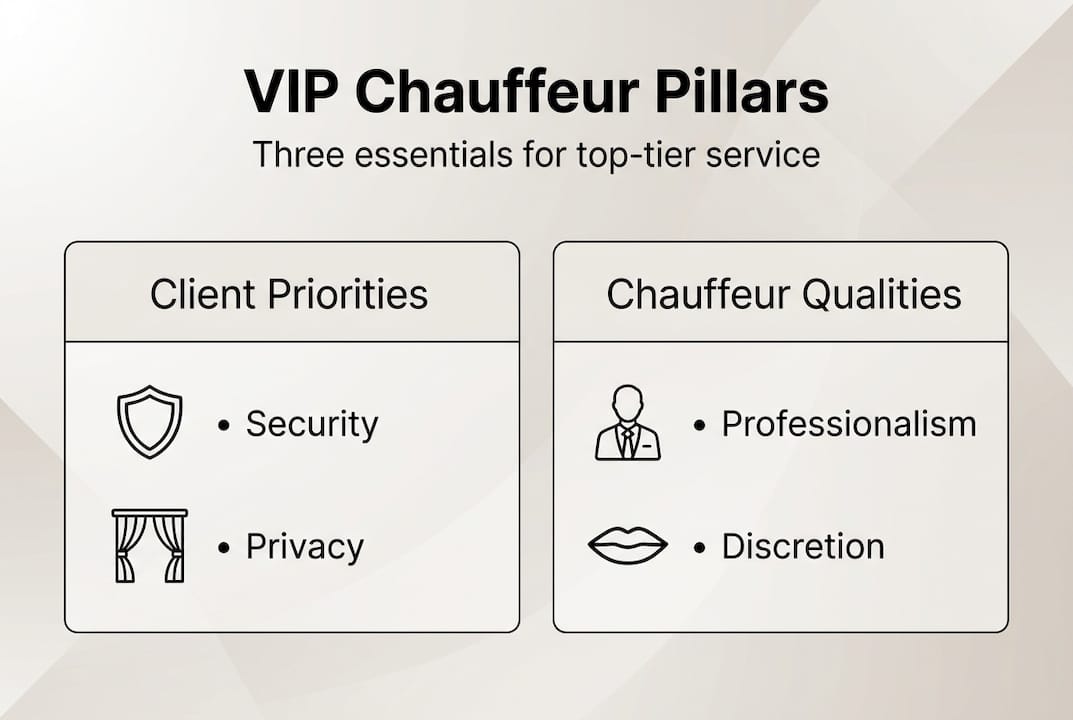 VIP Chauffeur Pillars

Three essentials for top-tier service

Client Priorities

• Security

• Privacy

Chauffeur Qualities

• Professionalism

• Discretion