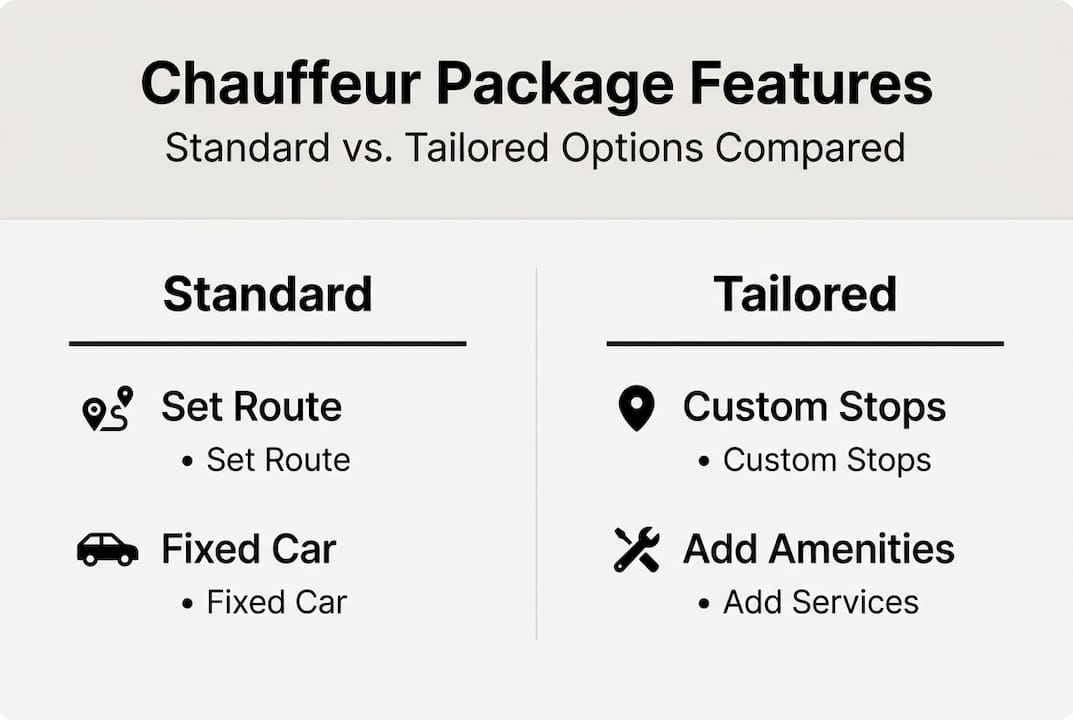 Chauffeur Package Features
Standard vs. Tailored Options Compared

Standard

Set Route
• Set Route

Fixed Car
• Fixed Car

Tailored

Custom Stops
• Custom Stops

Add Amenities
• Add Services