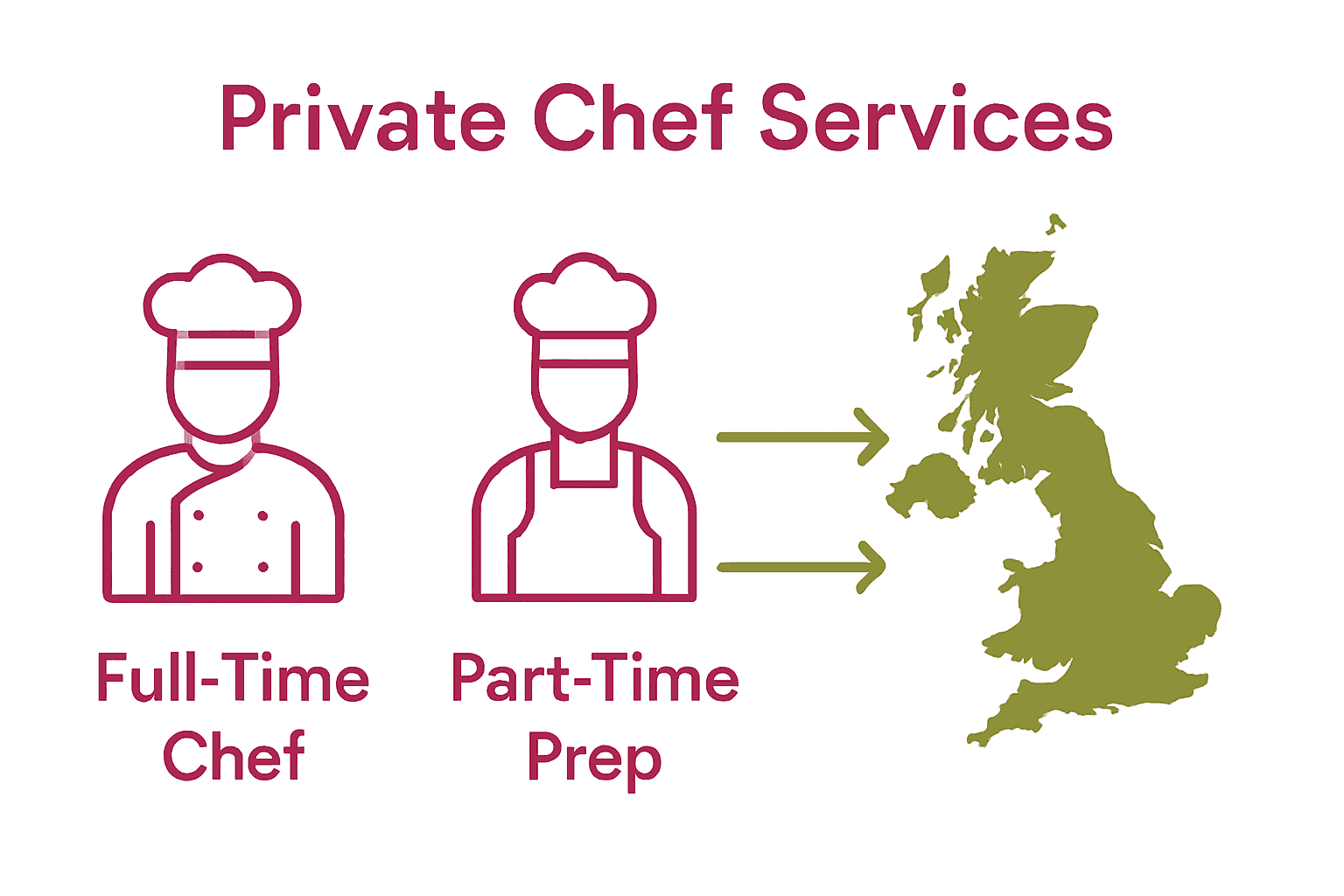 Private Chef Services

Full-Time Chef

Part-Time Prep