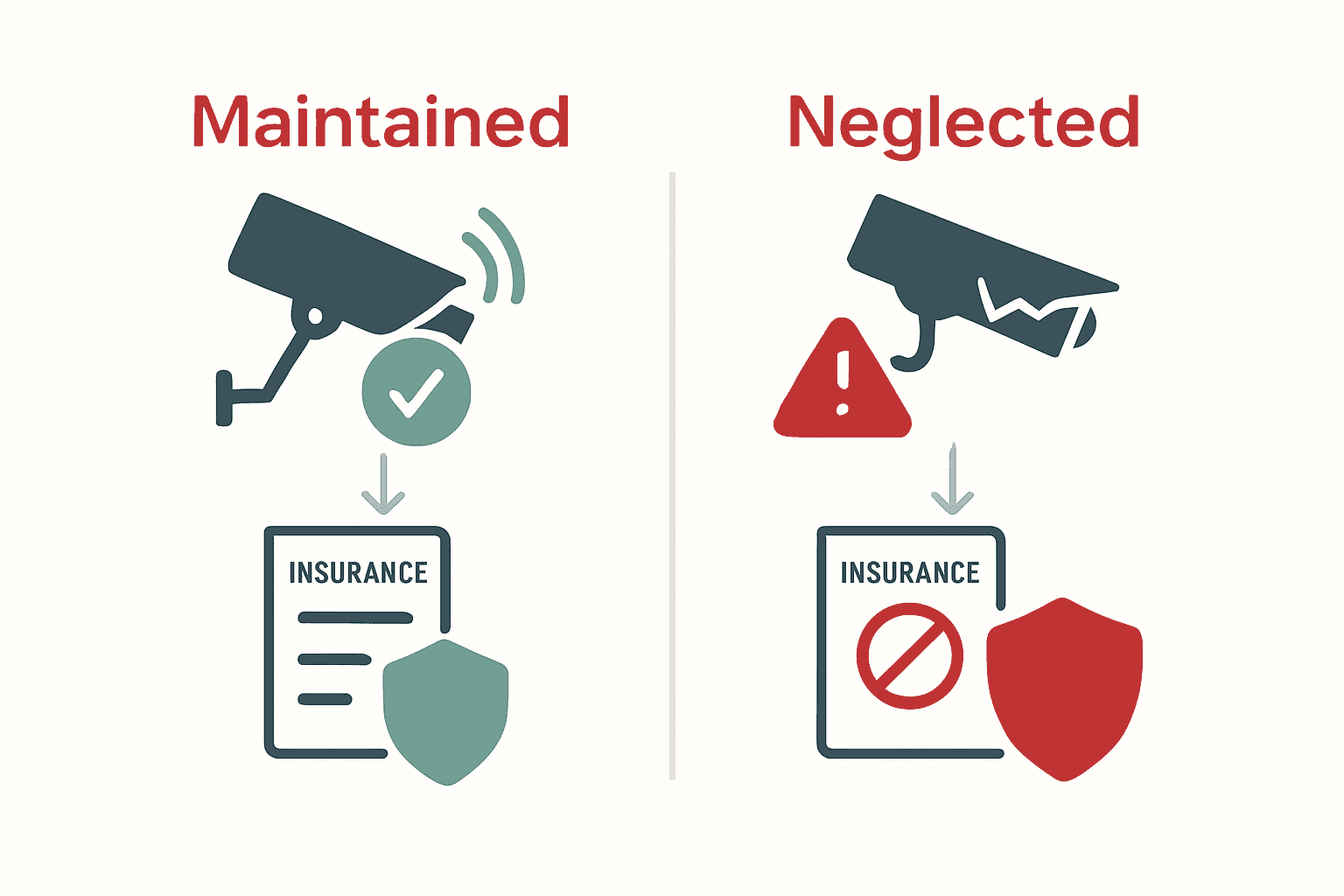 Maintained

INSURANCE

Neglected

INSURANCE