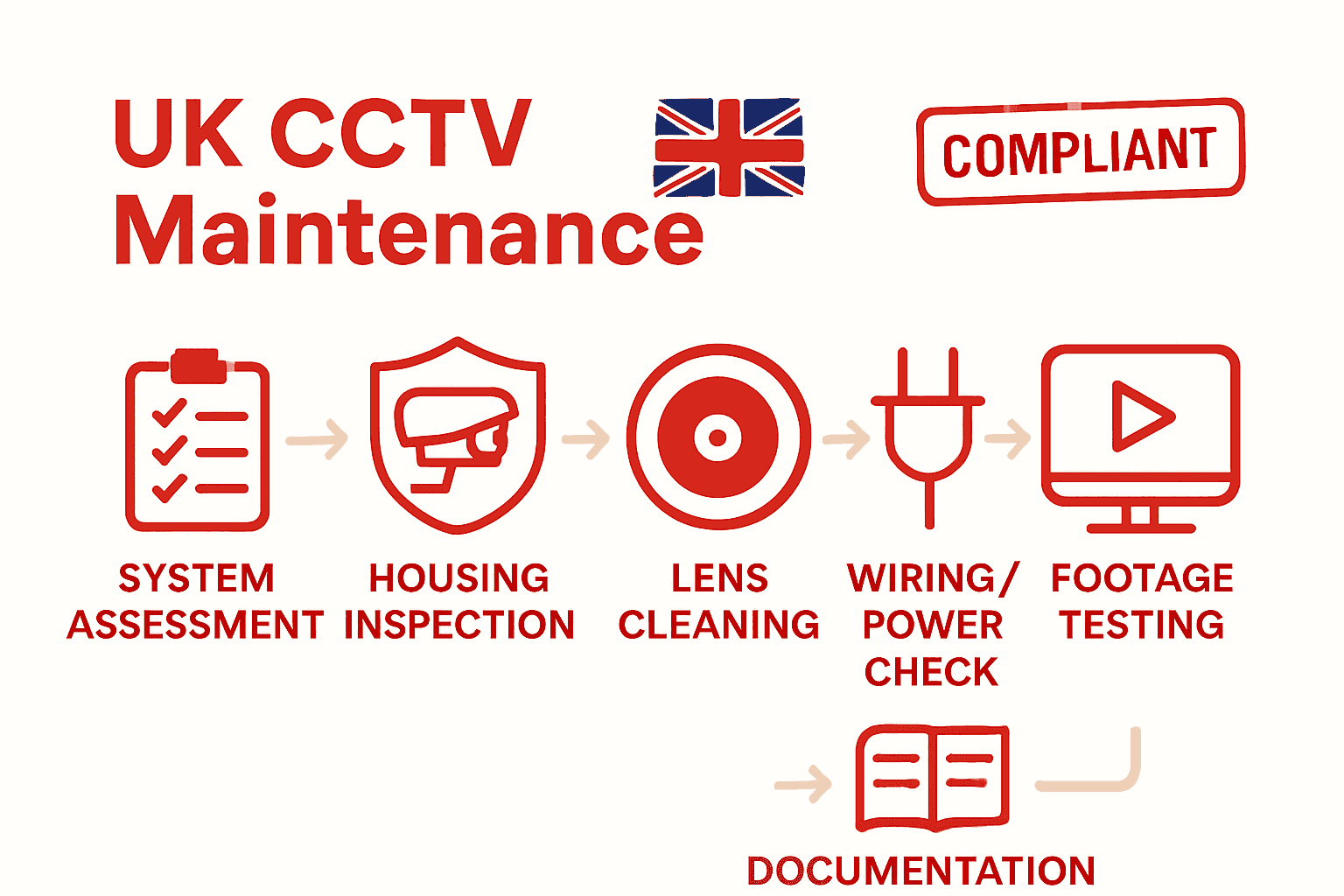 UK CCTV Maintenance

COMPLIANT

SYSTEM ASSESSMENT

HOUSING INSPECTION

LENS CLEANING

WIRING/ POWER CHECK

FOOTAGE TESTING

DOCUMENTATION