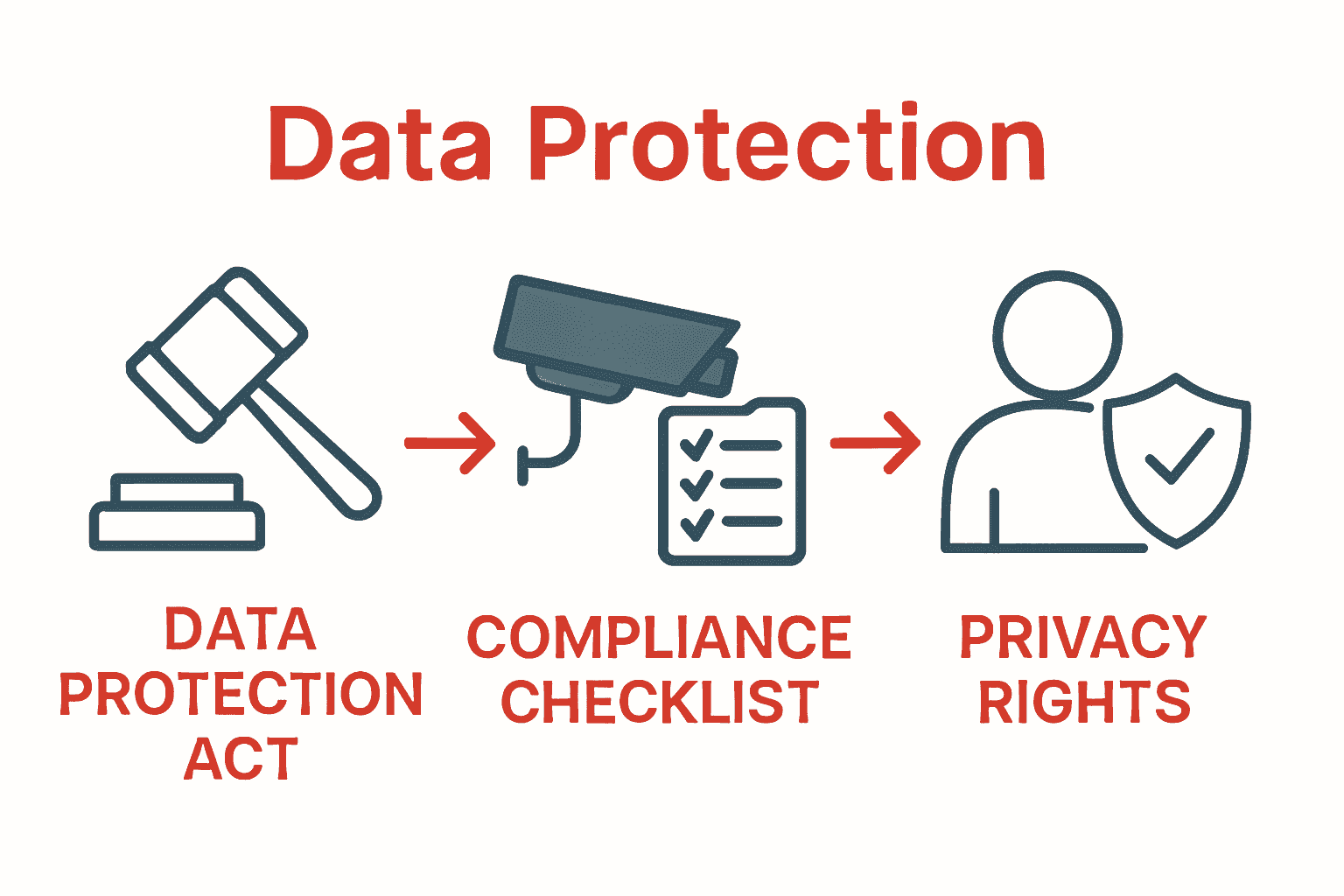 Data Protection

DATA PROTECTION ACT

COMPLIANCE CHECKLIST

PRIVACY RIGHTS