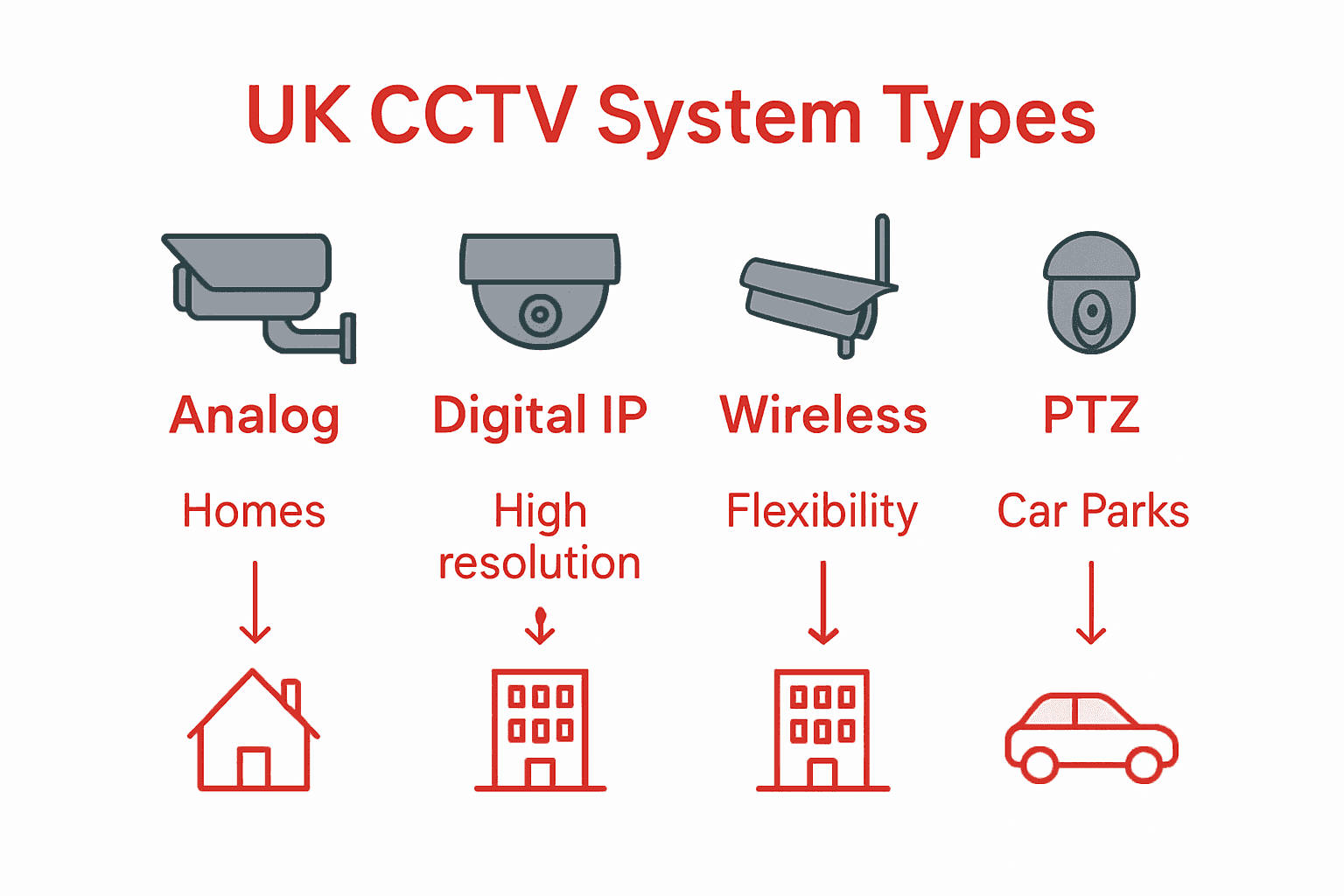 UK CCTV System Types

Analog

Homes

Digital IP

High resolution

Wireless

Flexibility

PTZ

Car Parks