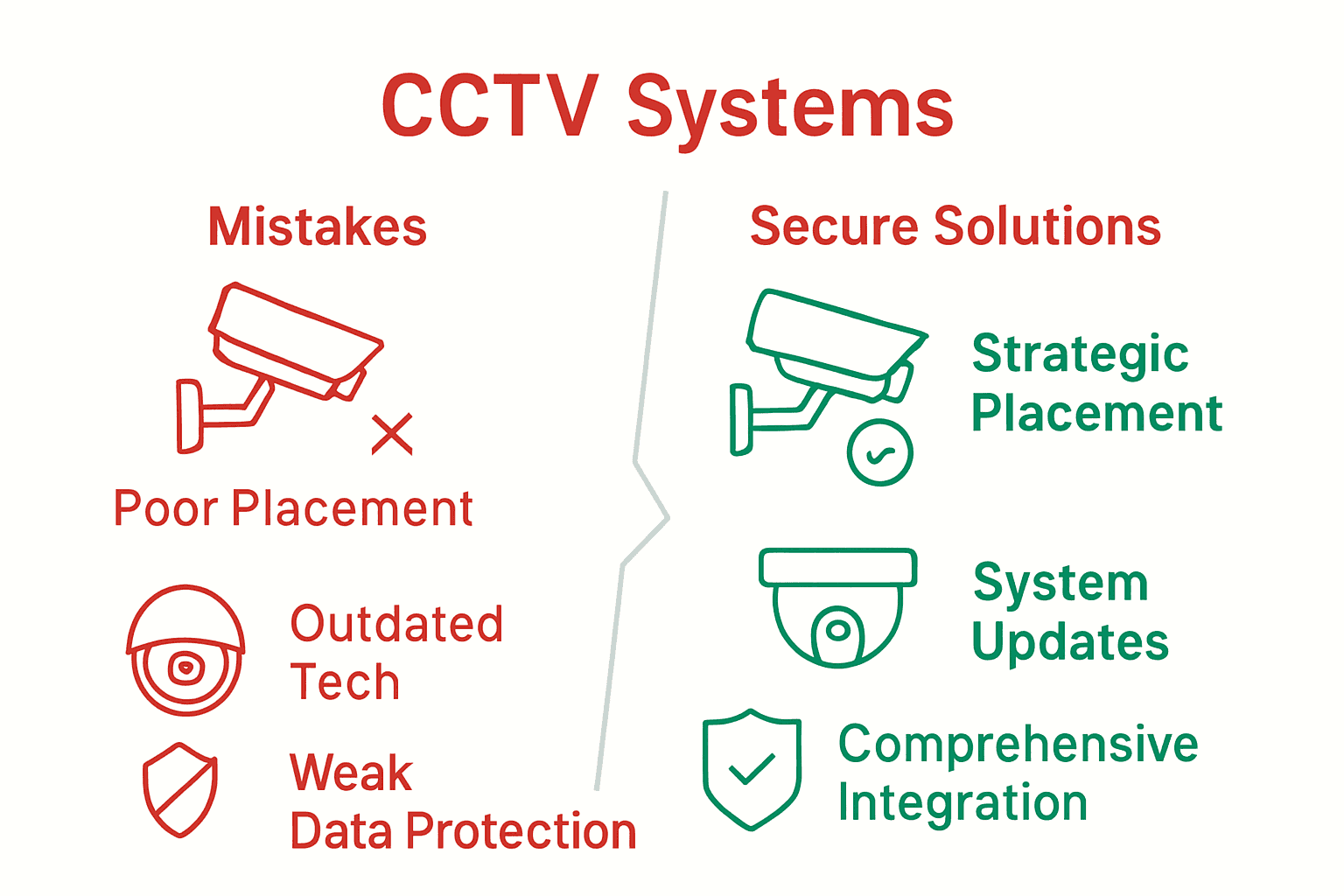 CCTV Systems

Mistakes

Poor Placement

Outdated Tech

Weak Data Protection

Secure Solutions

Strategic Placement

System Updates

Comprehensive Integration