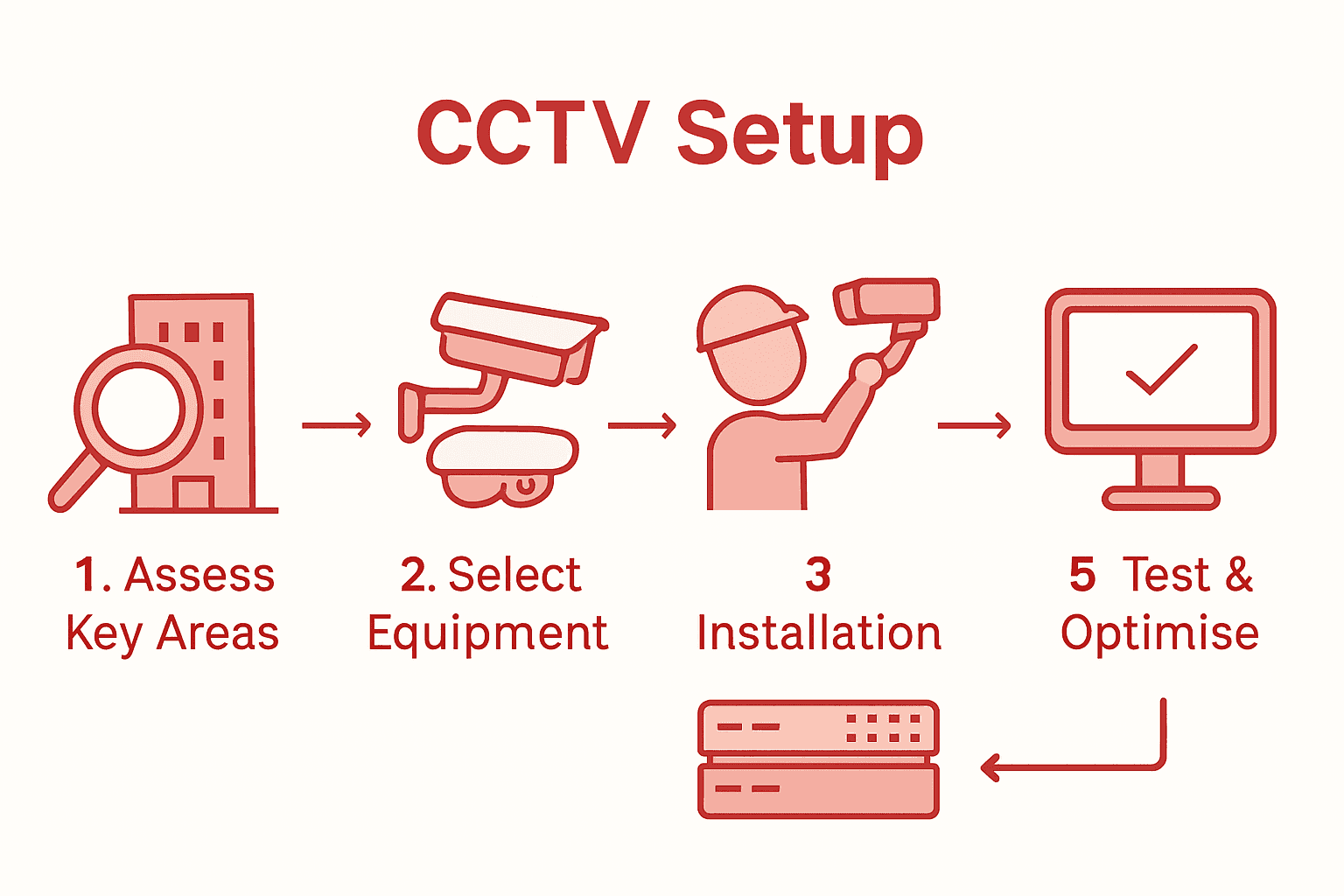 CCTV Setup

1. Assess Key Areas

2. Select Equipment

3 Installation

5 Test & Optimise