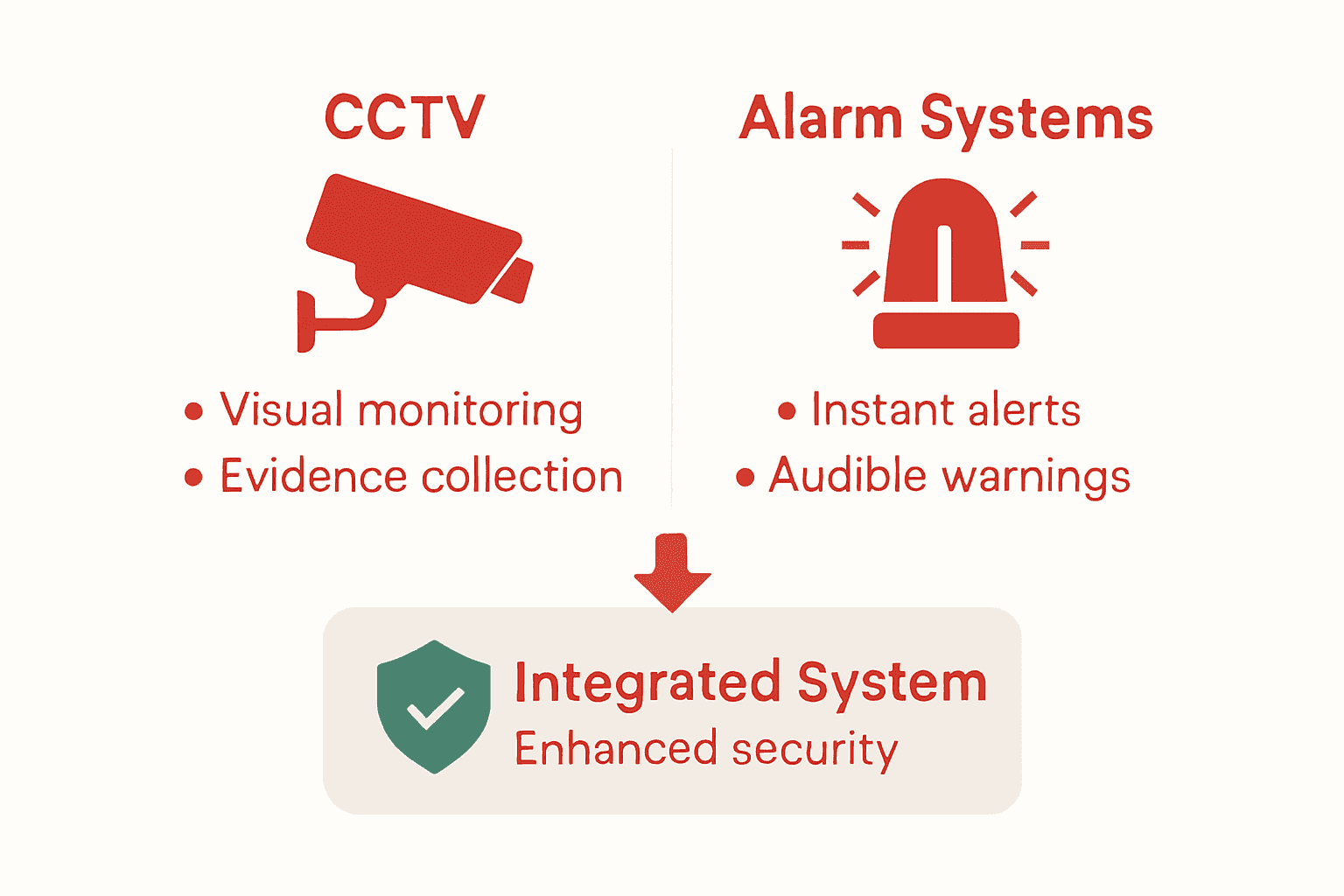 CCTV

• Visual monitoring
• Evidence collection

Alarm Systems

• Instant alerts
• Audible warnings

Integrated System
Enhanced security