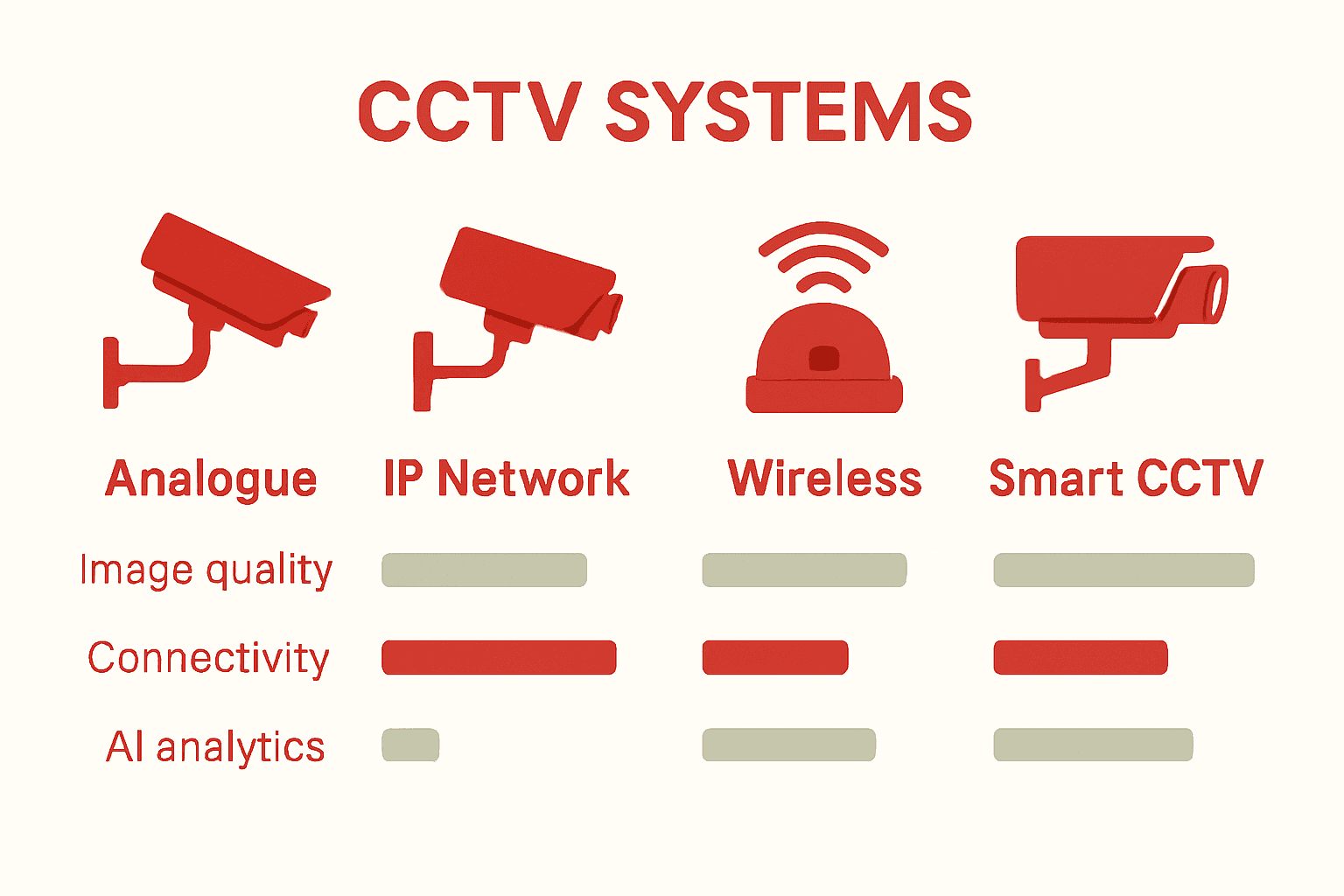 CCTV SYSTEMS

Analogue

IP Network

Wireless

Smart CCTV

Image quality

Connectivity

AI analytics