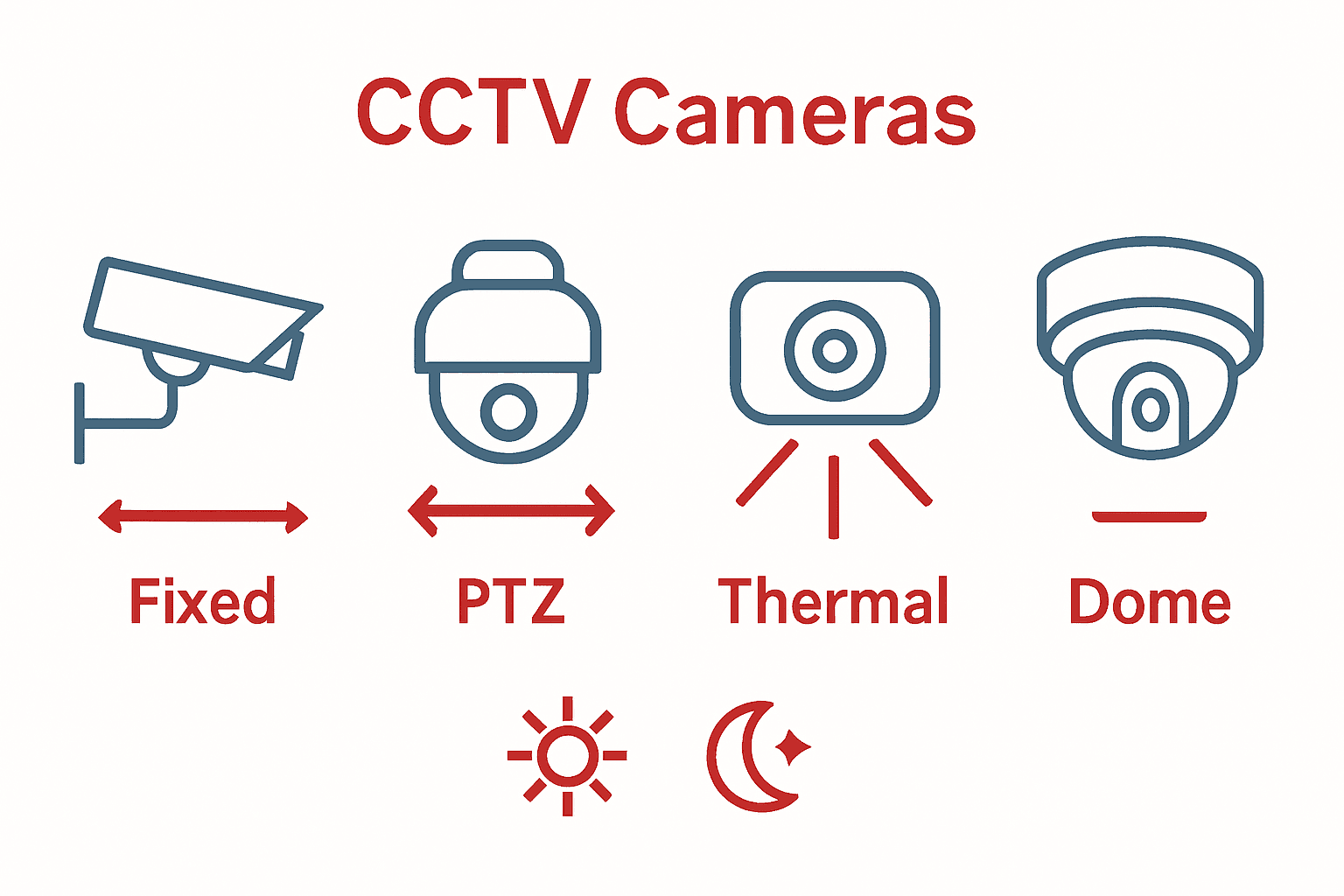 CCTV Cameras

Fixed

PTZ

Thermal

Dome