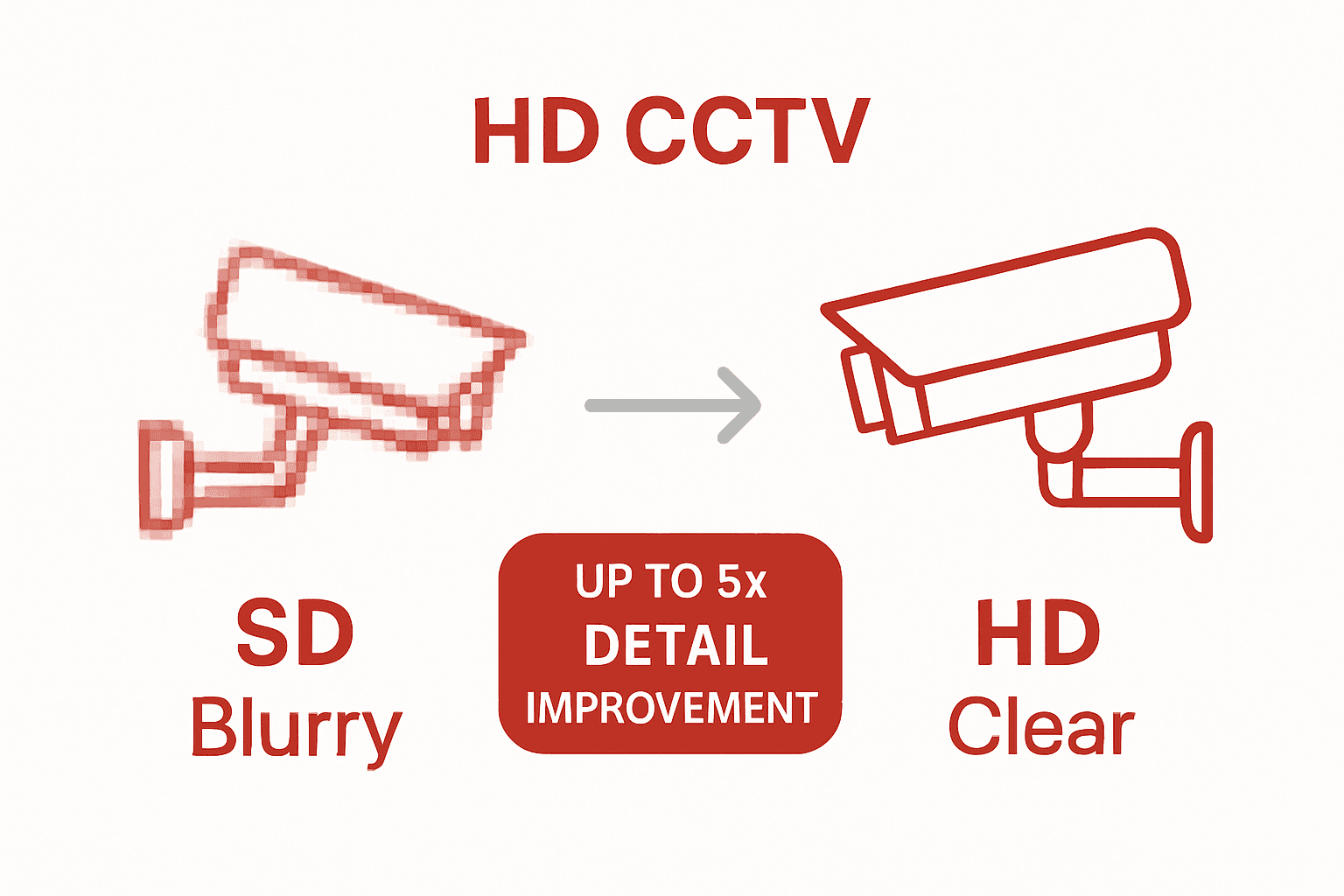 HD CCTV

SD
Blurry

UP TO 5x
DETAIL
IMPROVEMENT

HD
Clear