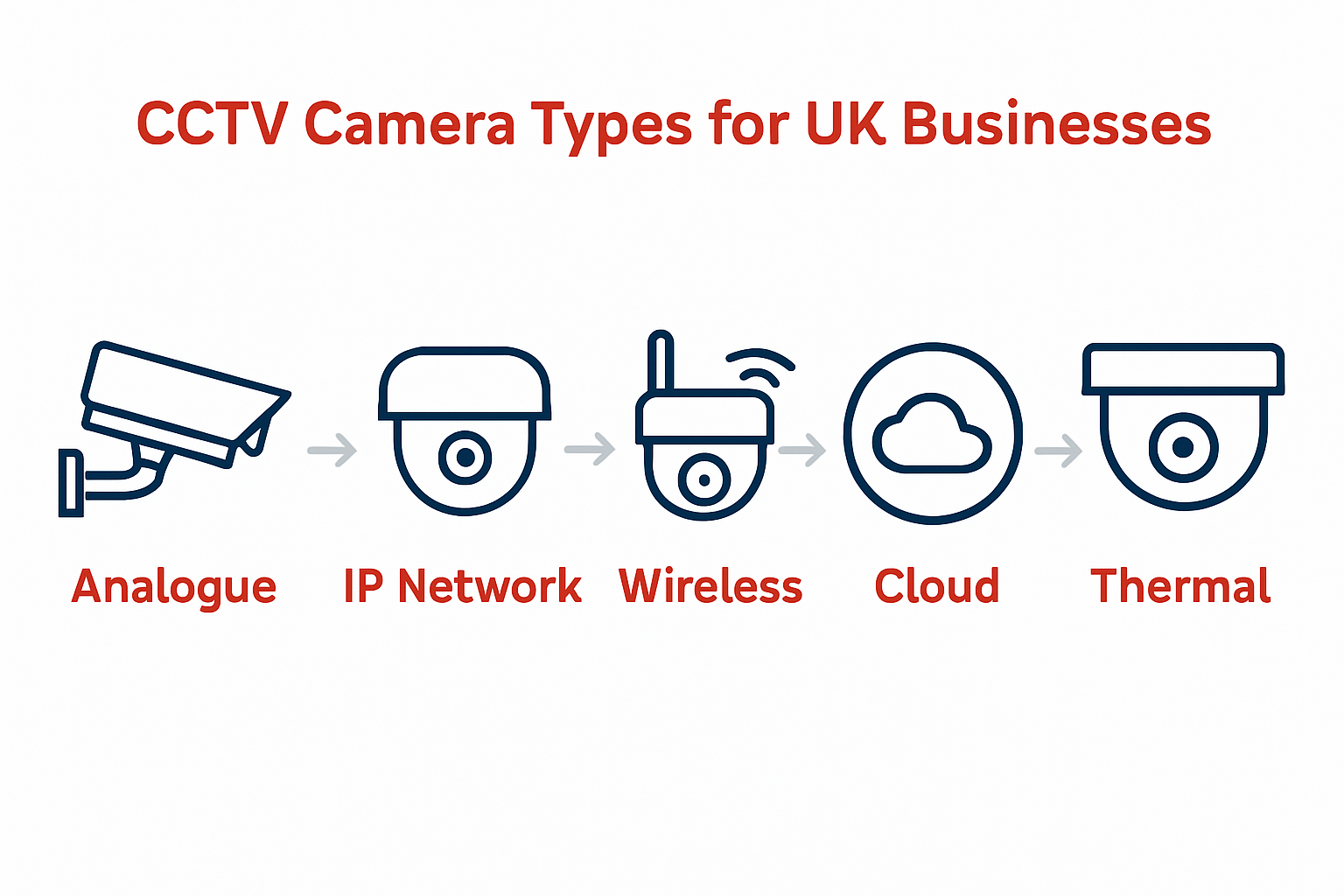 CCTV Camera Types for UK Businesses

Analogue
IP Network
Wireless
Cloud
Thermal