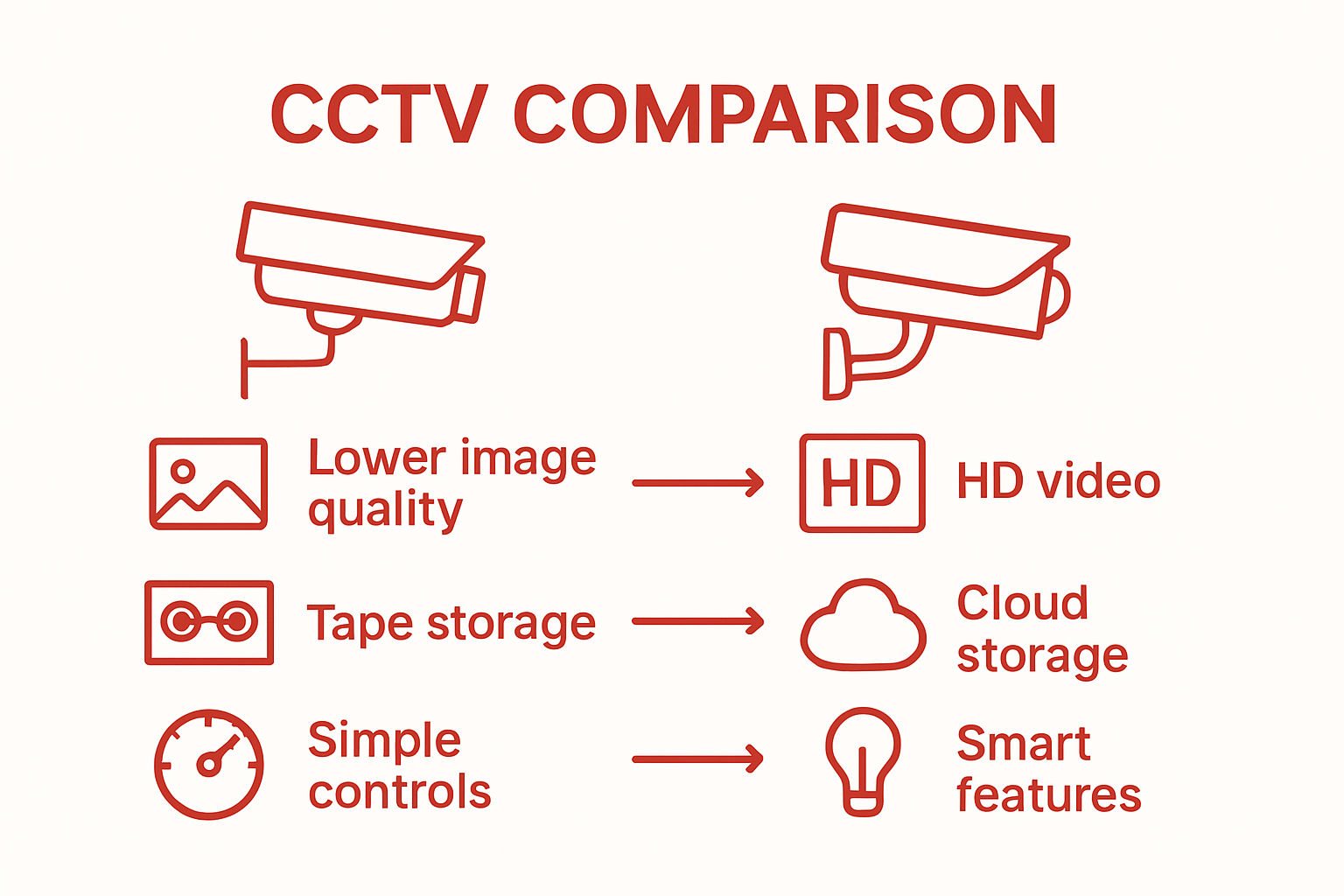 CCTV COMPARISON

Lower image quality

HD

HD video

Tape storage

Cloud storage

Simple controls

Smart features