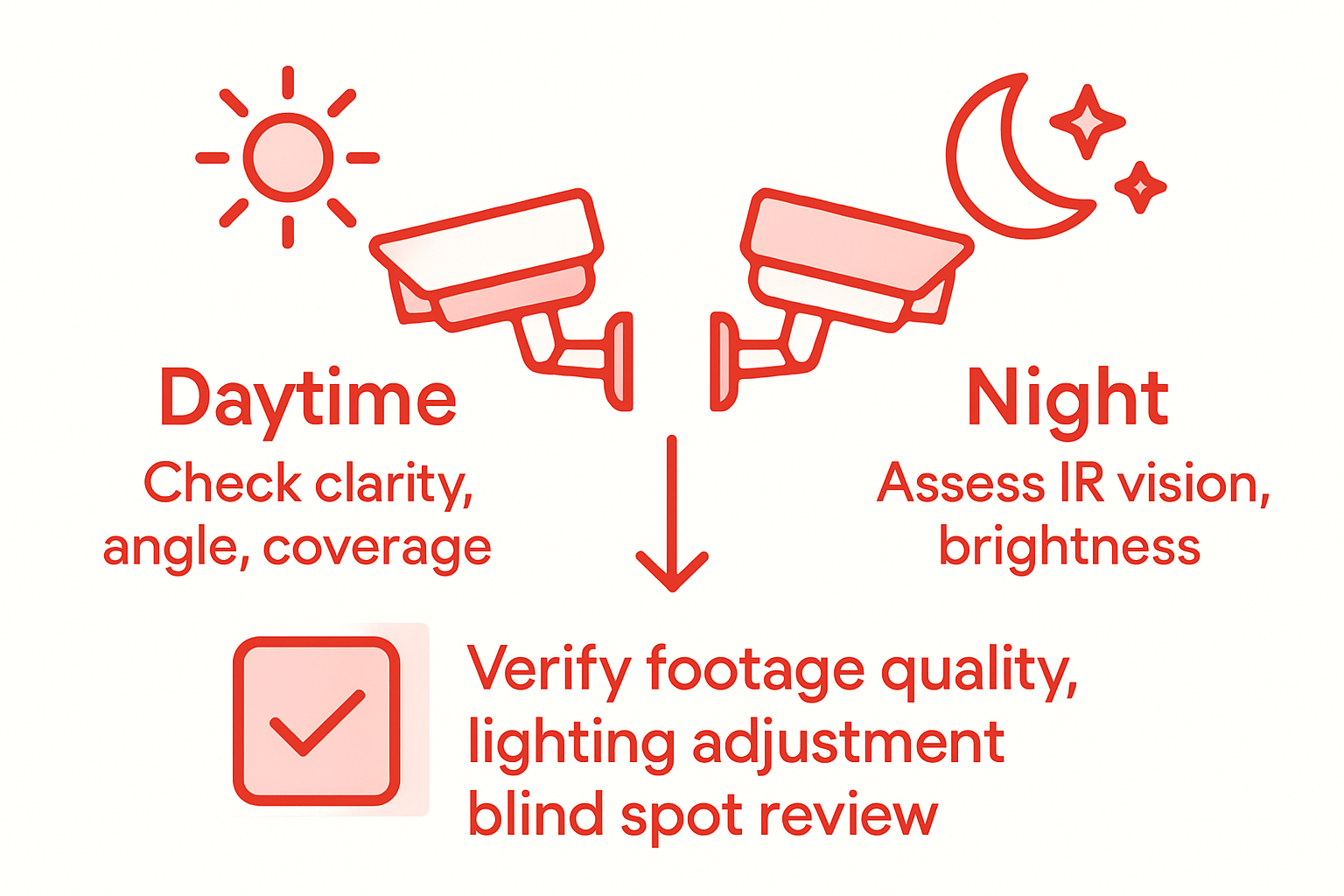 Daytime
Check clarity, angle, coverage

Night
Assess IR vision, brightness

Verify footage quality, lighting adjustment blind spot review