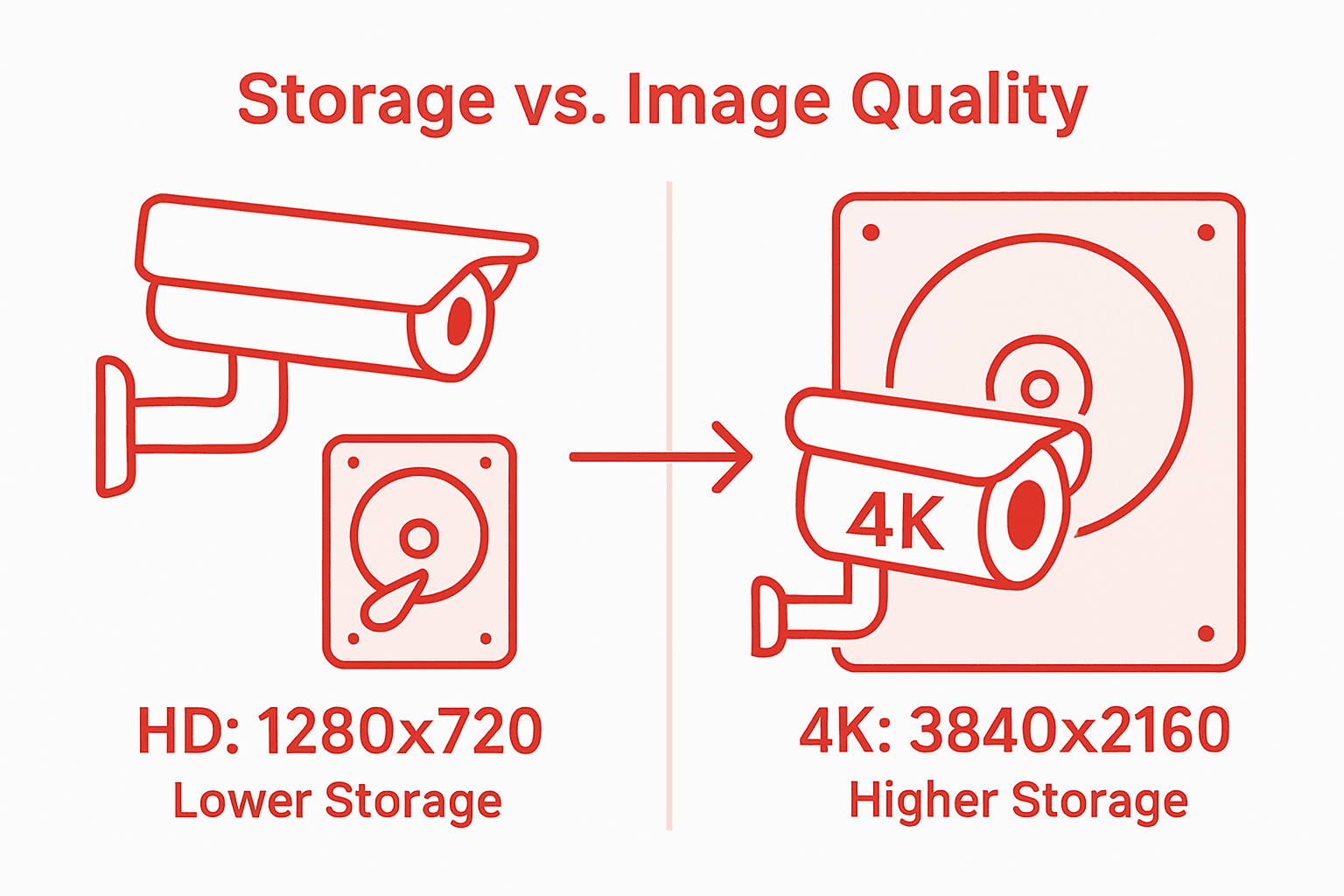 Storage vs. Image Quality

4K

HD: 1280x720
Lower Storage

4K: 3840x2160
Higher Storage