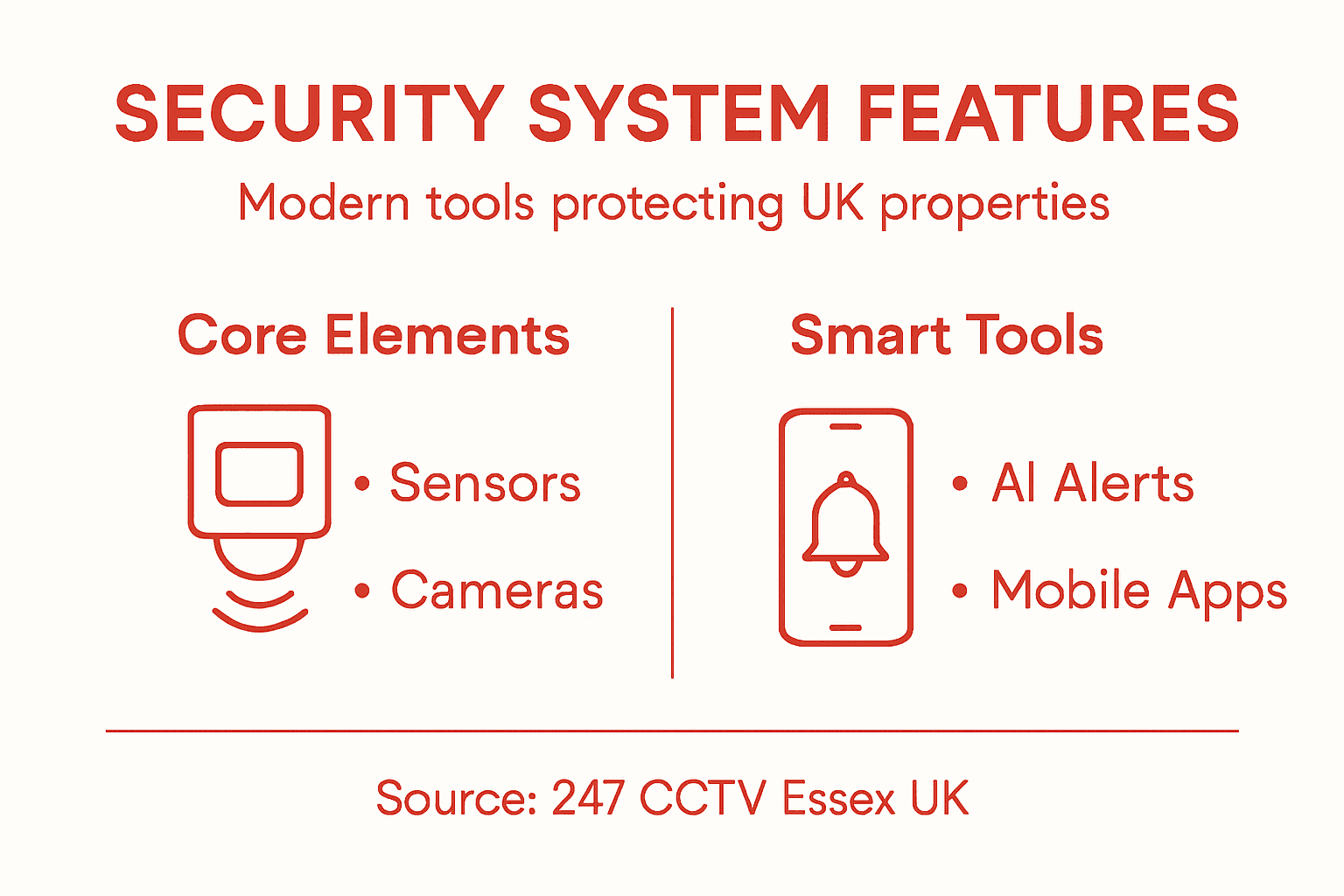 SECURITY SYSTEM FEATURES

Modern tools protecting UK properties

Core Elements

• Sensors
• Cameras

Smart Tools

• AI Alerts
• Mobile Apps

Source: 247 CCTV Essex UK