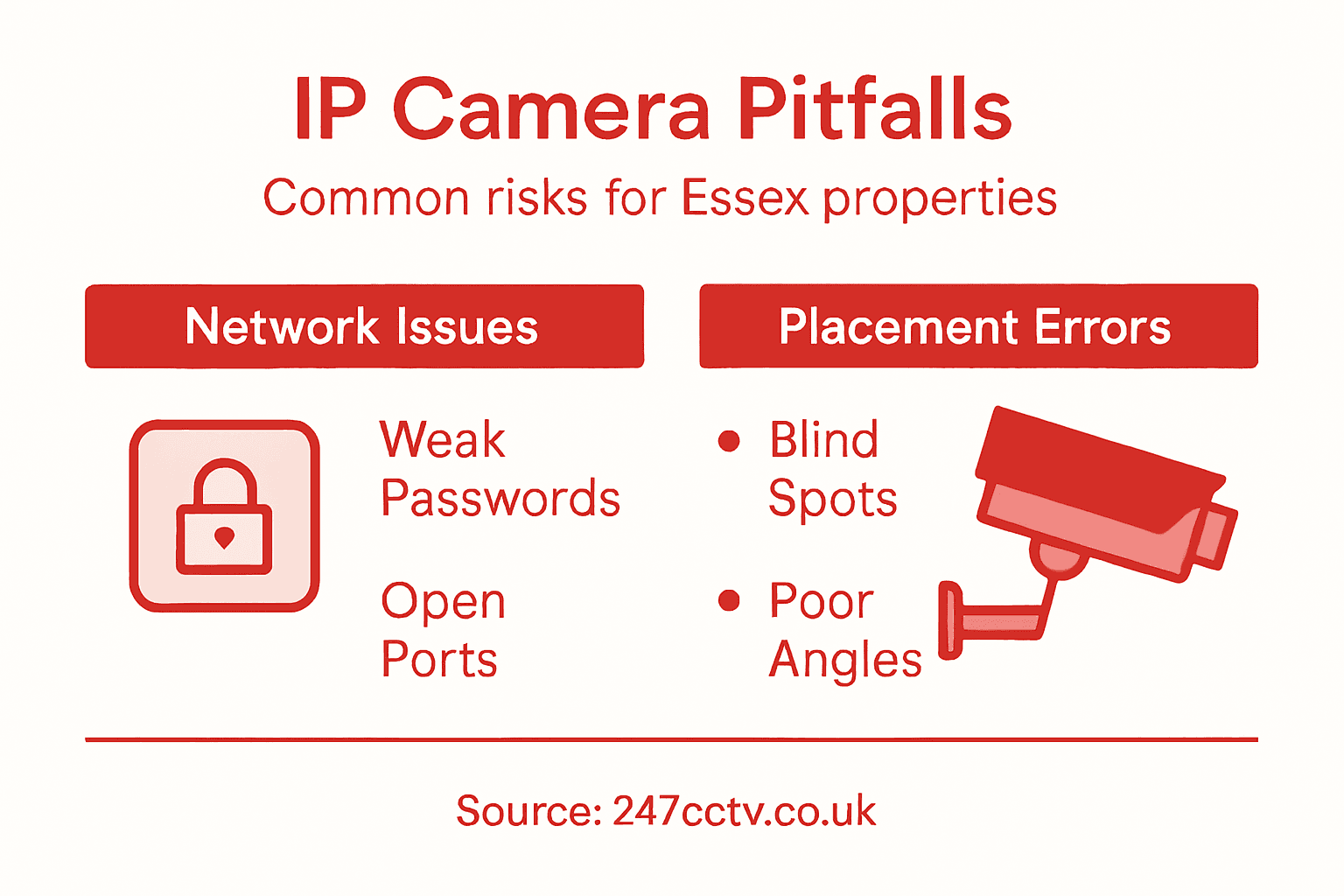 IP Camera Pitfalls

Common risks for Essex properties

Network Issues

Weak Passwords

Open Ports

Placement Errors

• Blind Spots

• Poor Angles

Source: 247cctv.co.uk