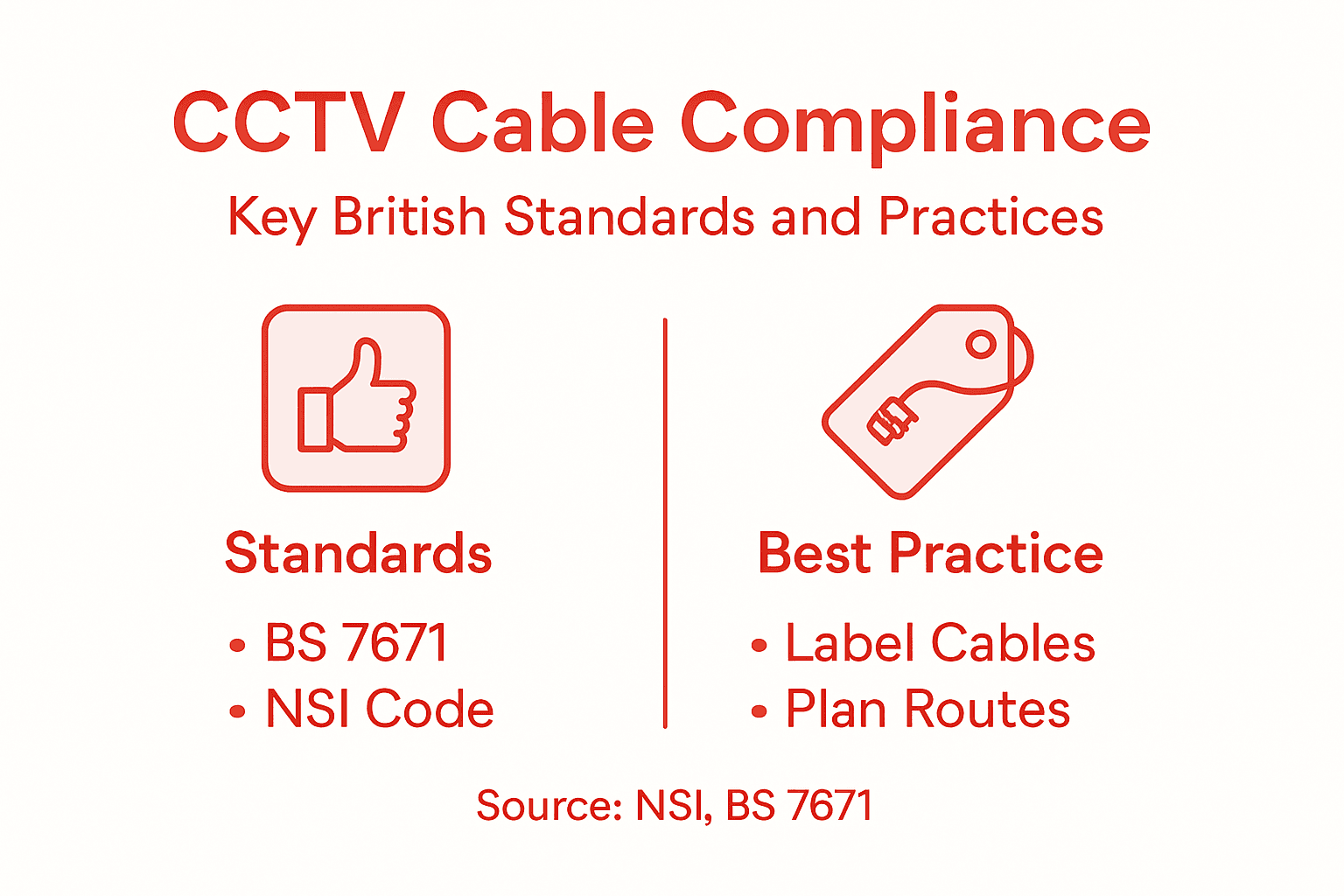 CCTV Cable Compliance

Key British Standards and Practices

Standards

• BS 7671
• NSI Code

Best Practice

• Label Cables
• Plan Routes

Source: NSI, BS 7671