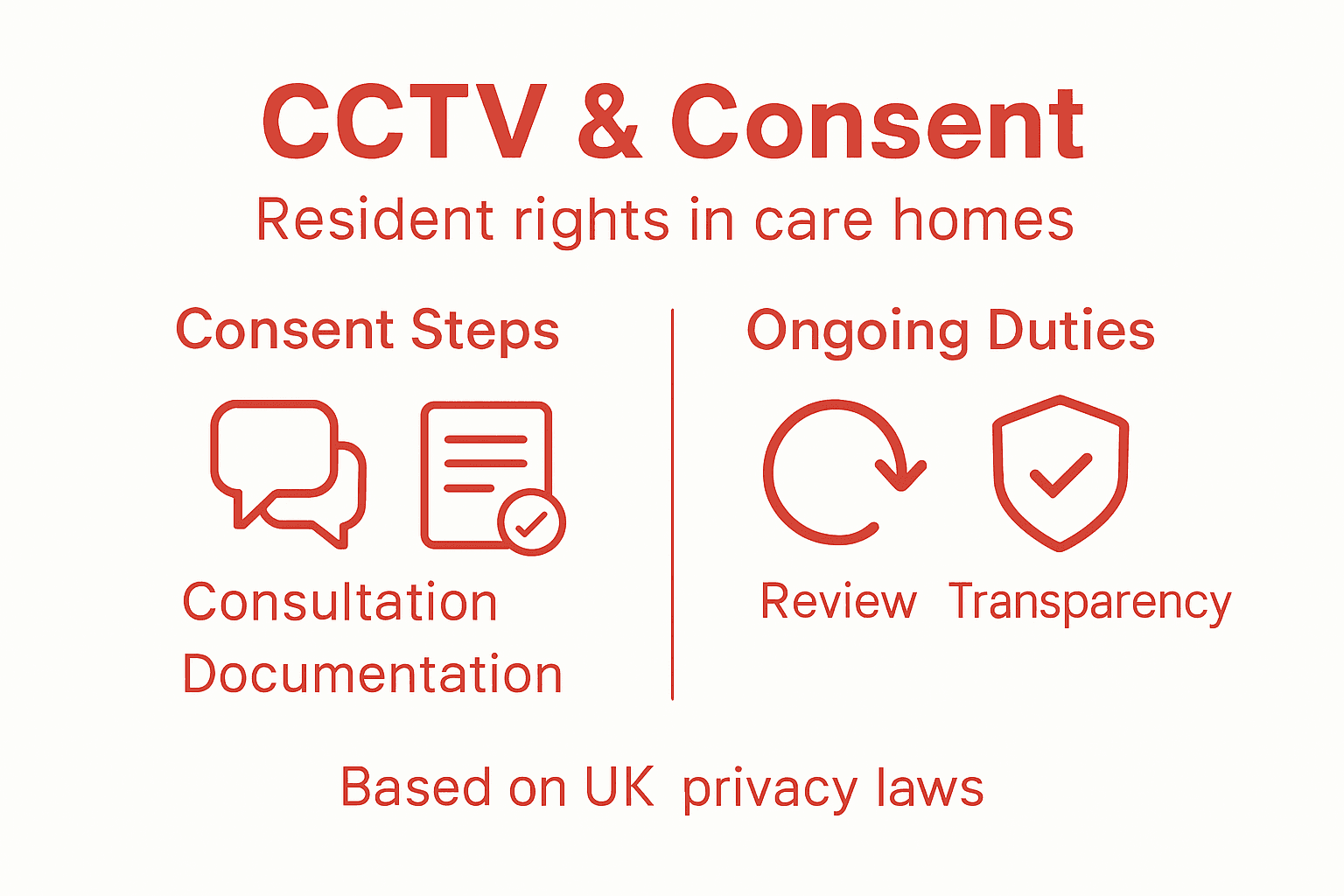 CCTV & Consent

Resident rights in care homes

Consent Steps

Consultation
Documentation

Ongoing Duties

Review Transparency

Based on UK privacy laws