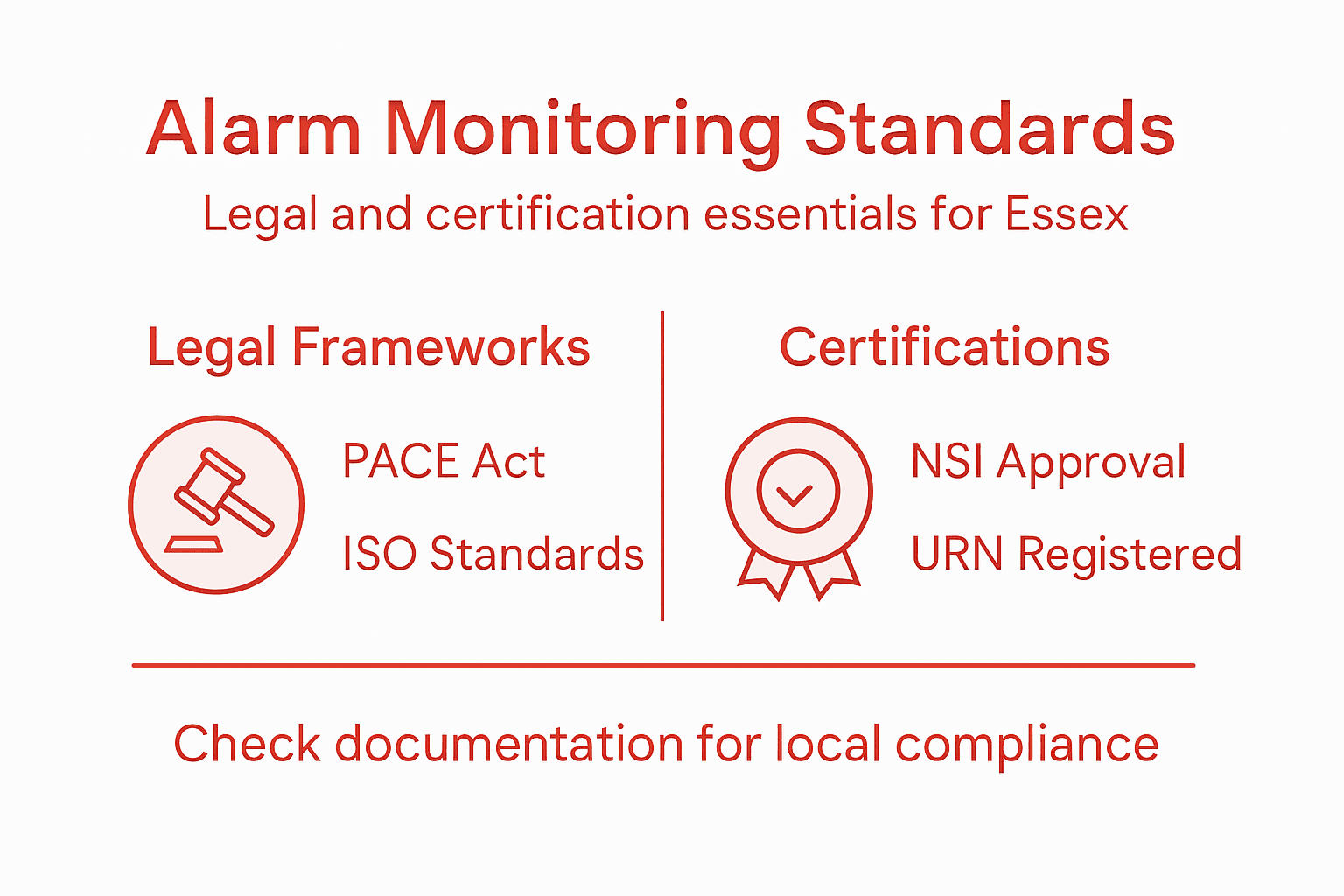 Alarm Monitoring Standards

Legal and certification essentials for Essex

Legal Frameworks

PACE Act

ISO Standards

Certifications

NSI Approval

URN Registered

Check documentation for local compliance