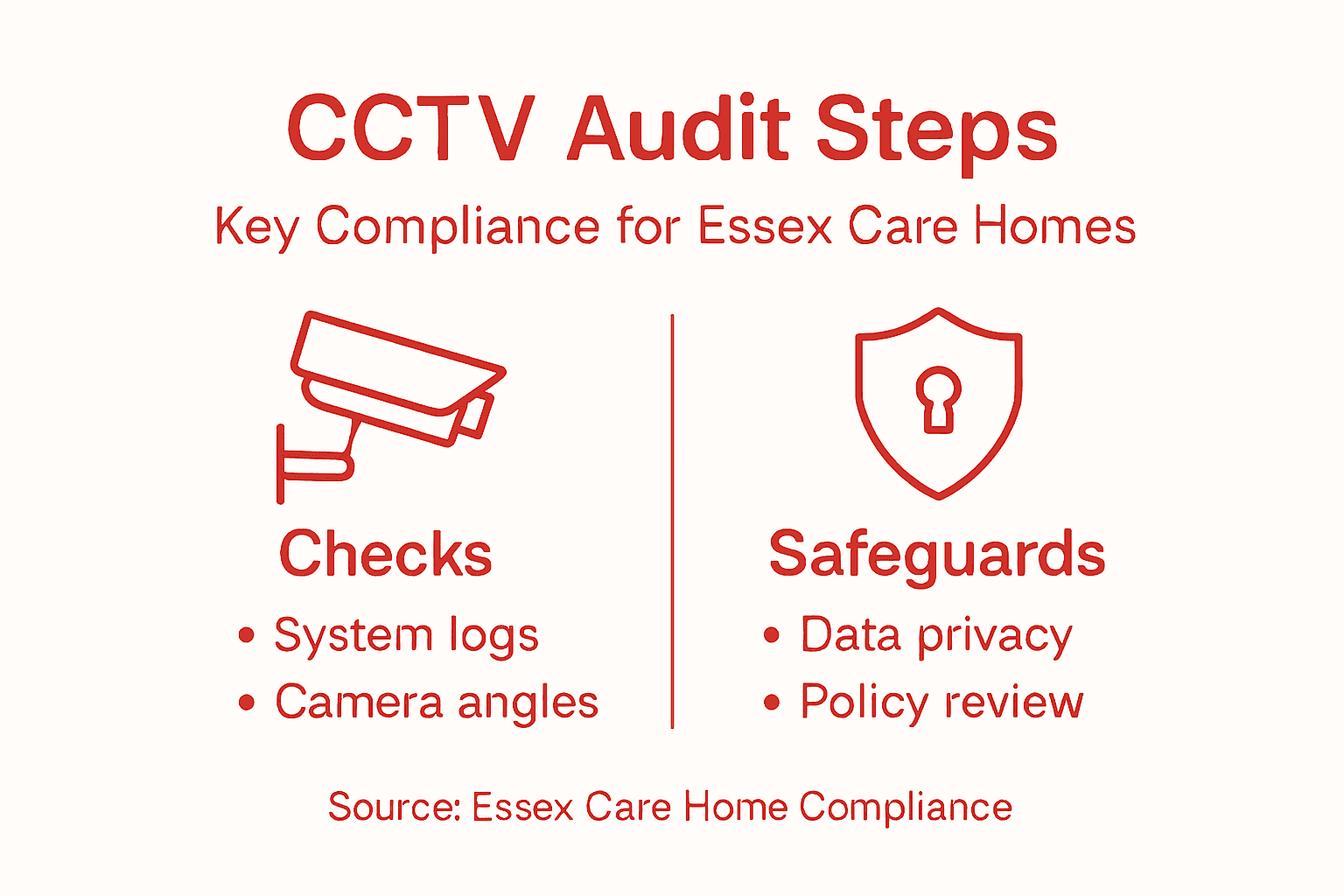 CCTV Audit Steps

Key Compliance for Essex Care Homes

Checks

• System logs
• Camera angles

Safeguards

• Data privacy
• Policy review

Source: Essex Care Home Compliance