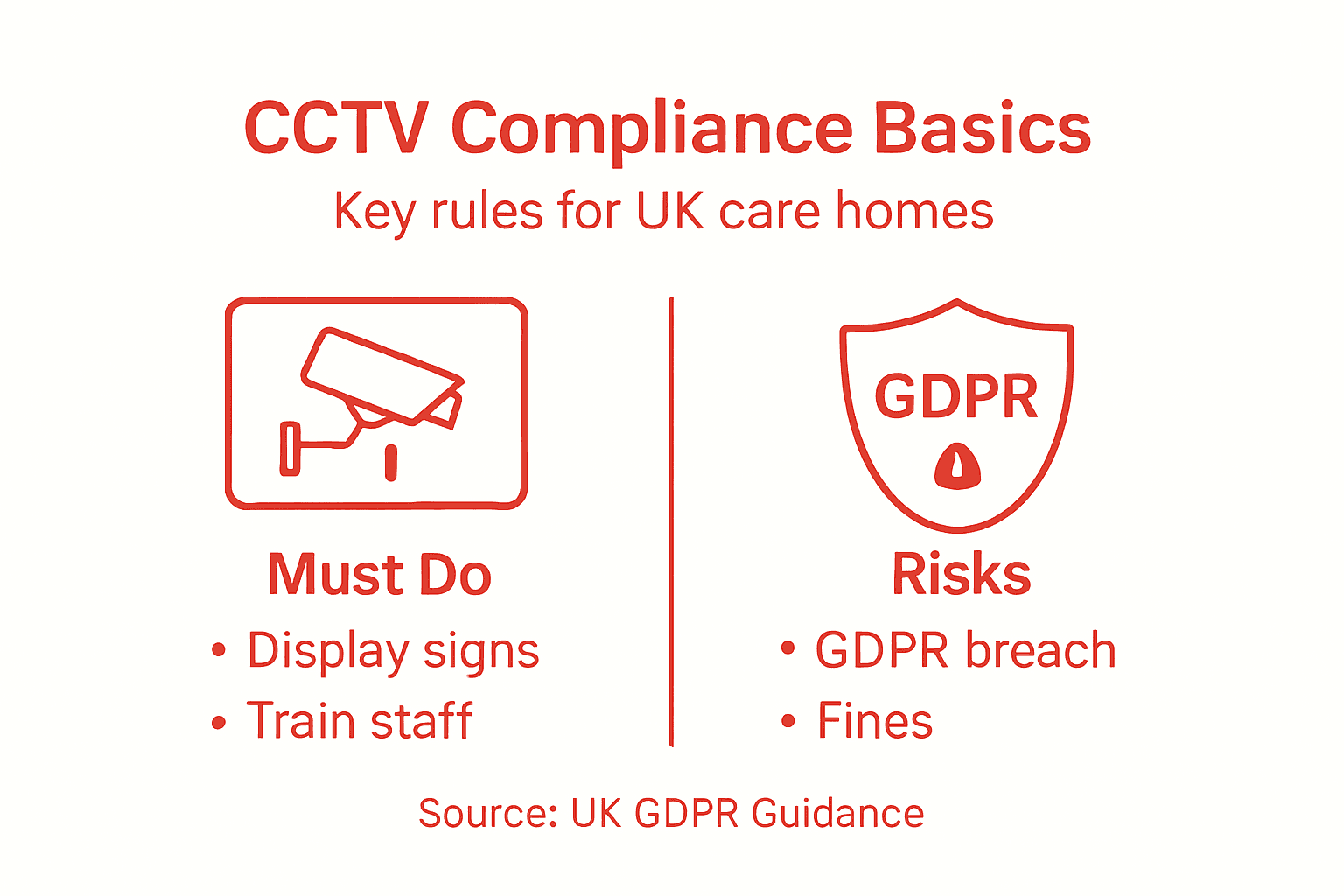 CCTV Compliance Basics

Key rules for UK care homes

Must Do

• Display signs
• Train staff

GDPR

Risks

• GDPR breach
• Fines

Source: UK GDPR Guidance