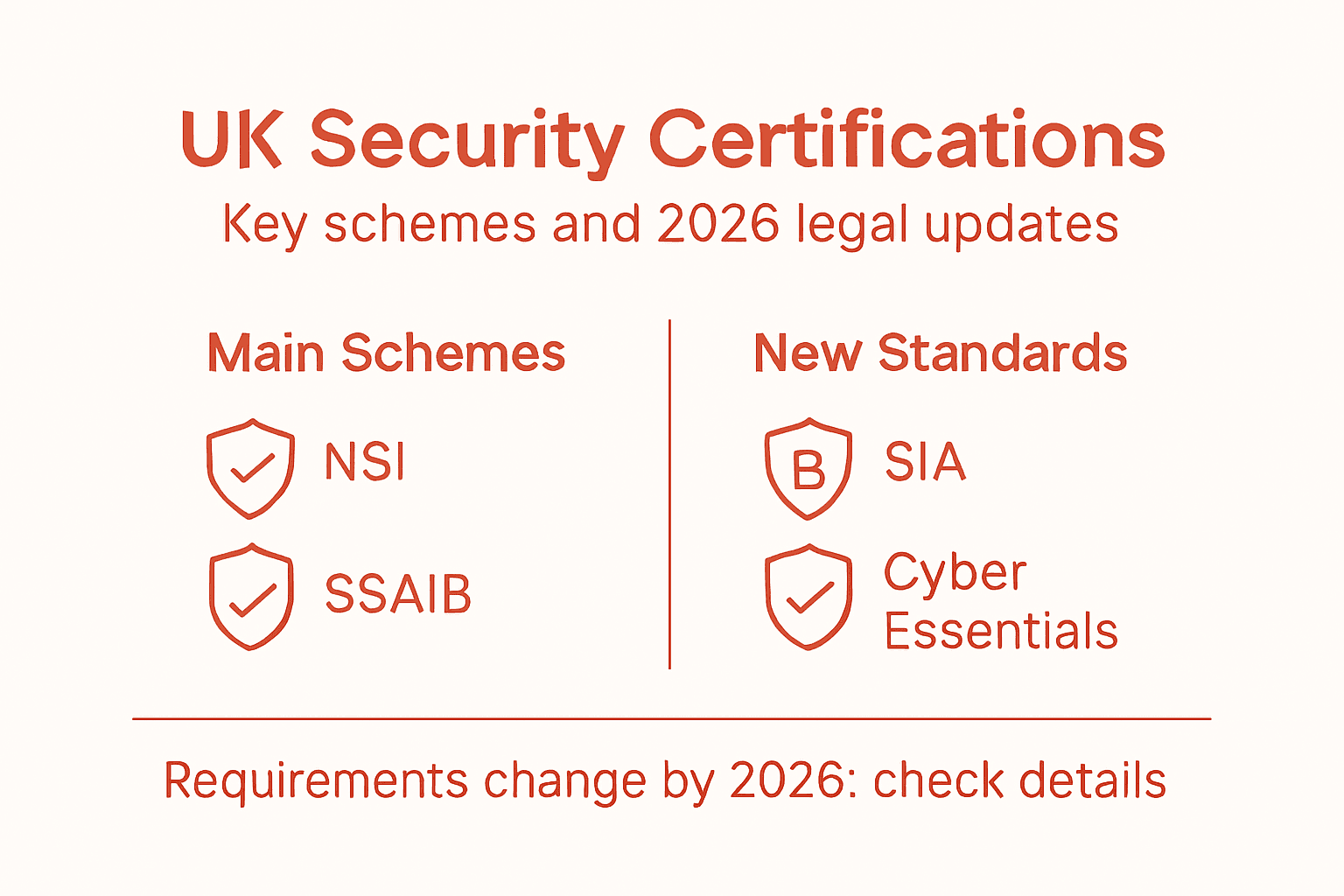 UK Security Certifications
Key schemes and 2026 legal updates

Main Schemes

NSI

SSAIB

New Standards

B SIA

Cyber Essentials

Requirements change by 2026: check details